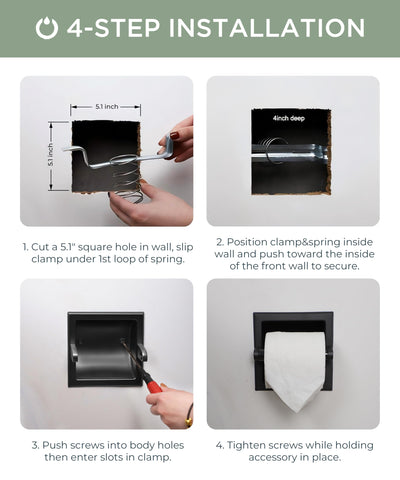 4-STEP INSTALLATION

5.1 inch

5.1 inch

4inch deep

1. Cut a 5.1" square hole in wall, slip clamp under 1st loop of spring.

2. Position clamp&spring inside wall and push toward the inside of the front wall to secure.

3. Push screws into body holes then enter slots in clamp.

4. Tighten screws while holding accessory in place.