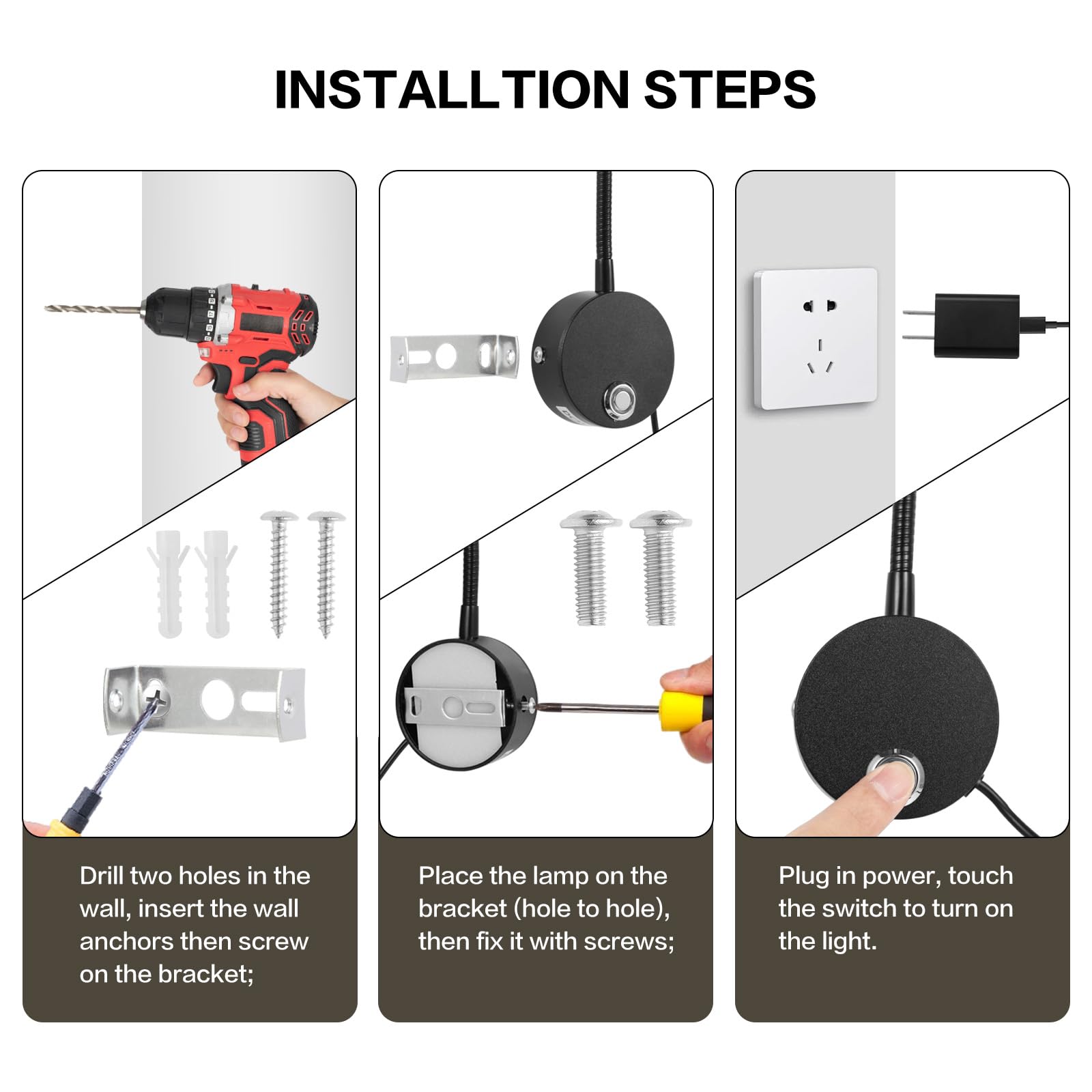 INSTALLTION STEPS

Drill two holes in the wall, insert the wall anchors then screw on the bracket;

Place the lamp on the bracket (hole to hole), then fix it with screws;

Plug in power, touch the switch to turn on the light.