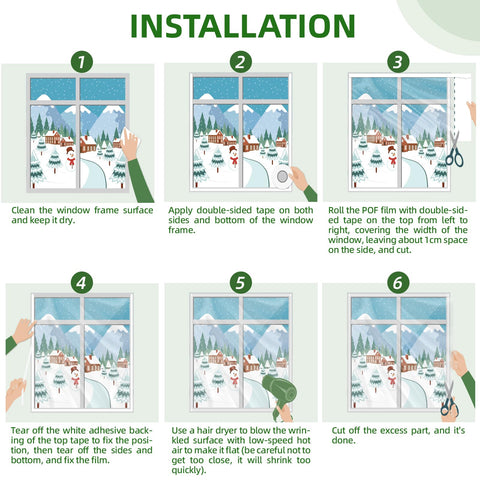 INSTALLATION

1

Clean the window frame surface and keep it dry.

2

Apply double-sided tape on both sides and bottom of the window frame.

3

Roll the POF film with double-sided tape on the top from left to right, covering the width of the window, leaving about 1cm space on the side, and cut.

4

Tear off the white adhesive backing of the top tape to fix the position, then tear off the sides and bottom, and fix the film.

5

Use a hair dryer to blow the wrinkled surface with low-speed hot air to make it flat (be careful not to get too close, it will shrink too quickly).

6

Cut off the excess part, and it's done.