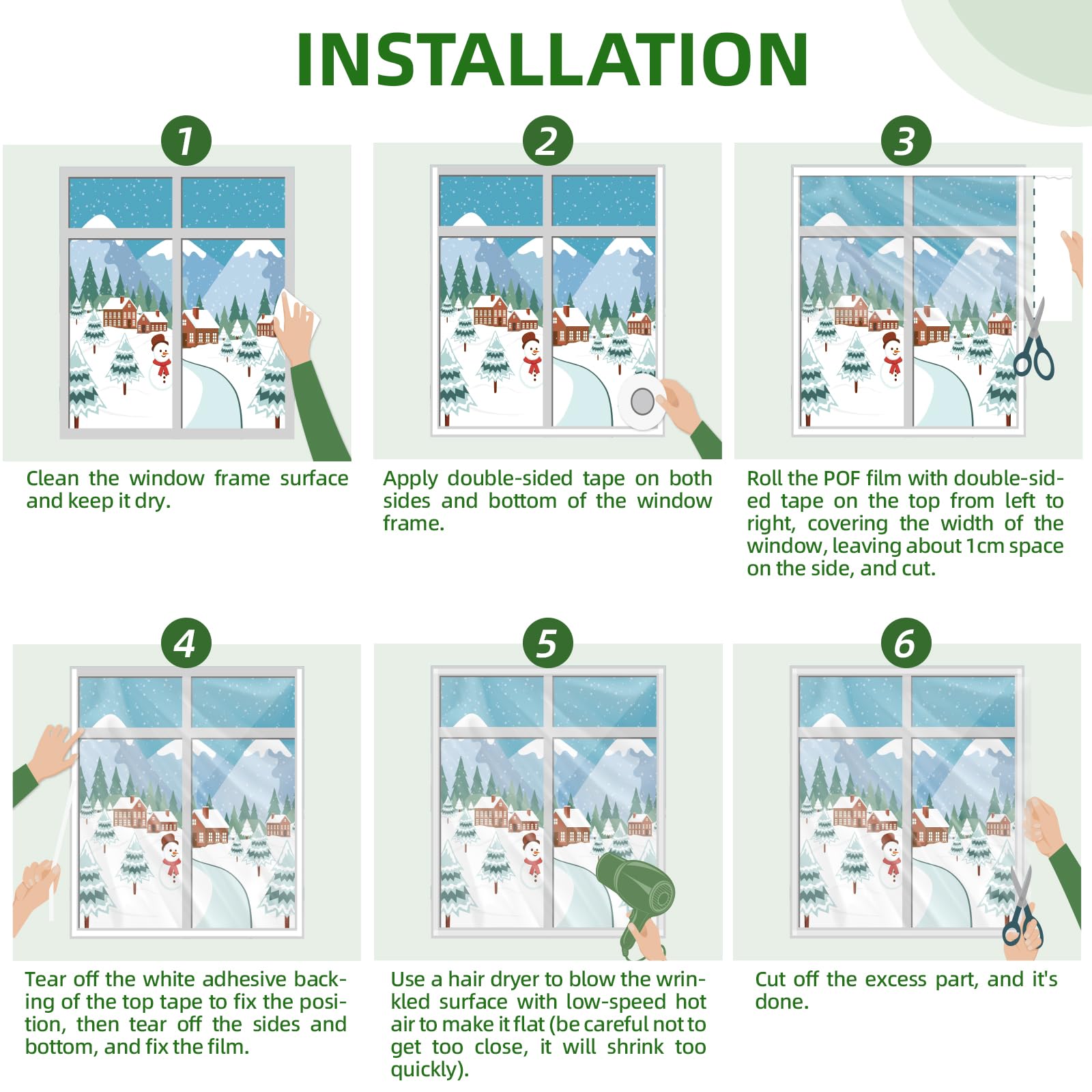 INSTALLATION

1

Clean the window frame surface and keep it dry.

2

Apply double-sided tape on both sides and bottom of the window frame.

3

Roll the POF film with double-sided tape on the top from left to right, covering the width of the window, leaving about 1cm space on the side, and cut.

4

Tear off the white adhesive backing of the top tape to fix the position, then tear off the sides and bottom, and fix the film.

5

Use a hair dryer to blow the wrinkled surface with low-speed hot air to make it flat (be careful not to get too close, it will shrink too quickly).

6

Cut off the excess part, and it's done.