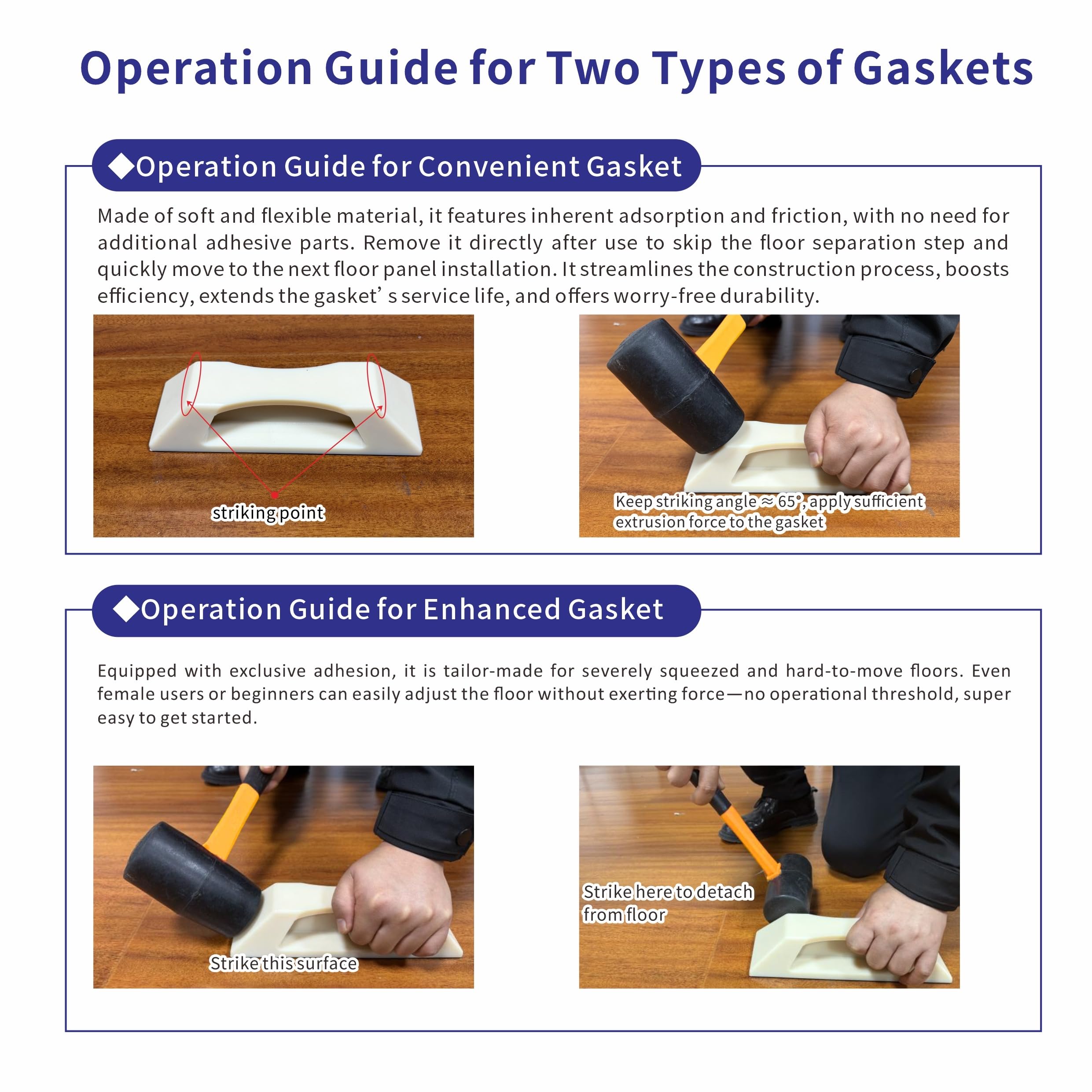 Operation Guide for Two Types of Gaskets

◆Operation Guide for Convenient Gasket

Made of soft and flexible material, it features inherent adsorption and friction, with no need for additional adhesive parts. Remove it directly after use to skip the floor separation step and quickly move to the next floor panel installation. It streamlines the construction process, boosts efficiency, extends the gasket' s service life, and offers worry-free durability.

striking point

Keep striking angle ≈ 65°, apply sufficient extrusion force to the gasket

◆Operation Guide for Enhanced Gasket

Equipped with exclusive adhesion, it is tailor-made for severely squeezed and hard-to-move floors. Even female users or beginners can easily adjust the floor without exerting force—no operational threshold, super easy to get started.

Strike this surface

Strike here to detach from floor