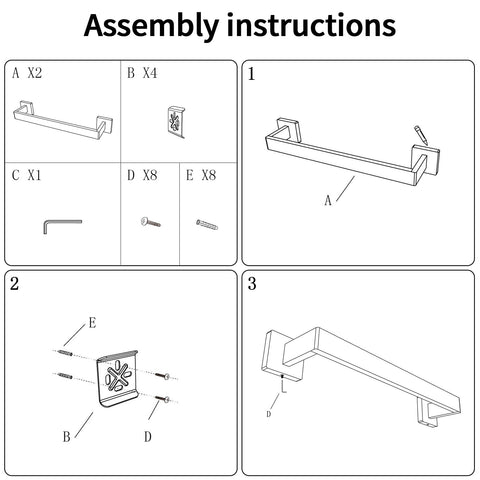 Assembly instructions

A X2

B X4

C X1

D X8

E X8

1

A

2

E

B

D

3

D