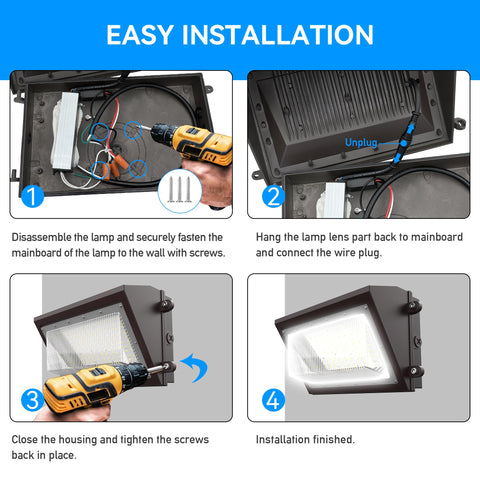 EASY INSTALLATION

1

Disassemble the lamp and securely fasten the mainboard of the lamp to the wall with screws.

Unplug

2

Hang the lamp lens part back to mainboard and connect the wire plug.

3

Close the housing and tighten the screws back in place.

4

Installation finished.