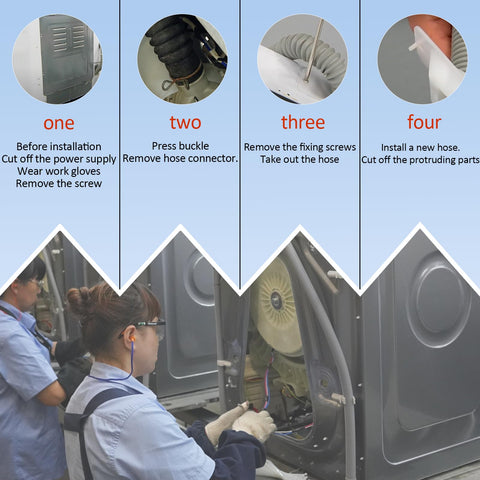 one

Before installation
Cut off the power supply
Wear work gloves
Remove the screw

two

Press buckle
Remove hose connector.

three

Remove the fixing screws
Take out the hose

four

Install a new hose.
Cut off the protruding parts