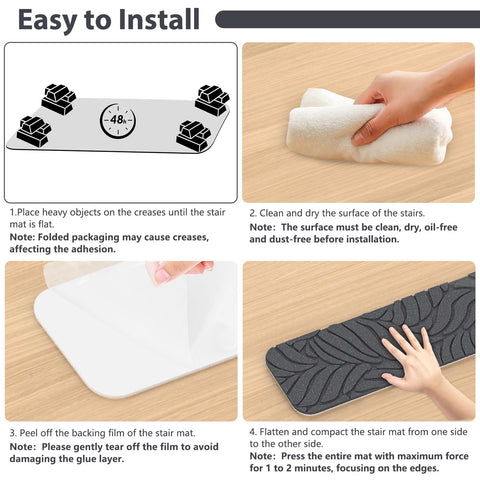 Easy to Install

48h

1.Place heavy objects on the creases until the stair mat is flat.
Note: Folded packaging may cause creases, affecting the adhesion.

2. Clean and dry the surface of the stairs.
Note: The surface must be clean, dry, oil-free and dust-free before installation.

3. Peel off the backing film of the stair mat.
Note: Please gently tear off the film to avoid damaging the glue layer.

4. Flatten and compact the stair mat from one side to the other side.
Note: Press the entire mat with maximum force for 1 to 2 minutes, focusing on the edges.