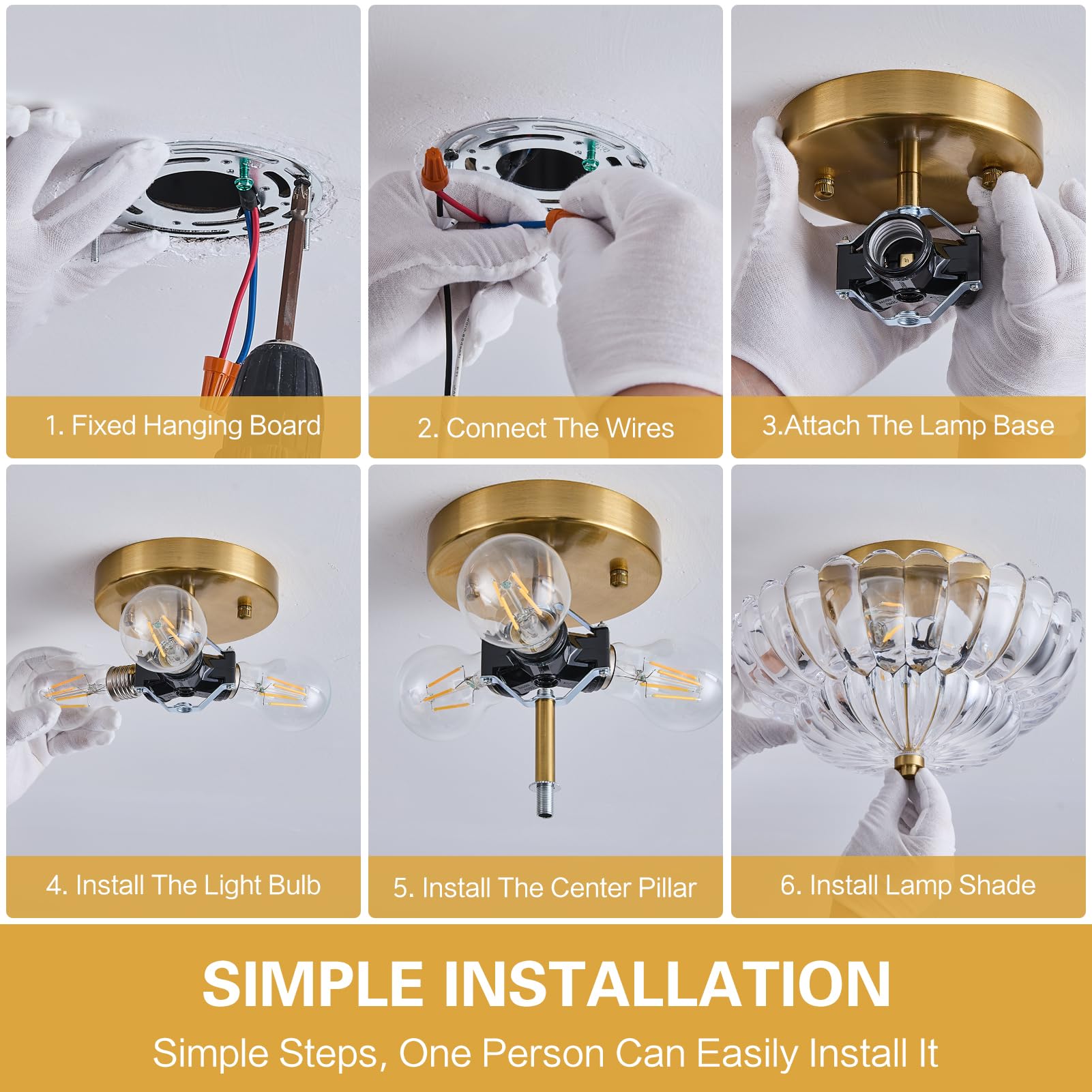 1. Fixed Hanging Board

2. Connect The Wires

3.Attach The Lamp Base

4. Install The Light Bulb

5. Install The Center Pillar

6. Install Lamp Shade

SIMPLE INSTALLATION

Simple Steps, One Person Can Easily Install It