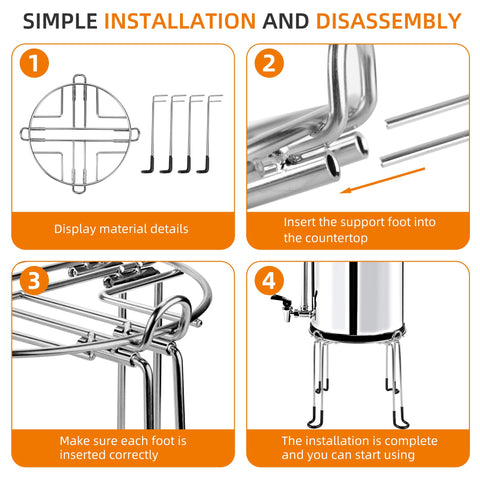 SIMPLE INSTALLATION AND DISASSEMBLY

1

Display material details

2

Insert the support foot into the countertop

3

Make sure each foot is inserted correctly

4

The installation is complete and you can start using