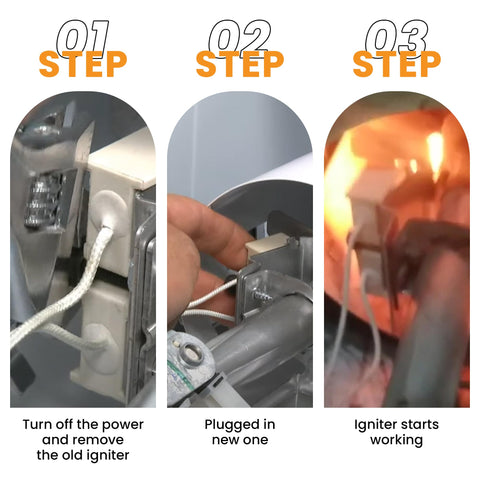 01
STEP

Turn off the power and remove the old igniter

02
STEP

Plugged in new one

03
STEP

Igniter starts working