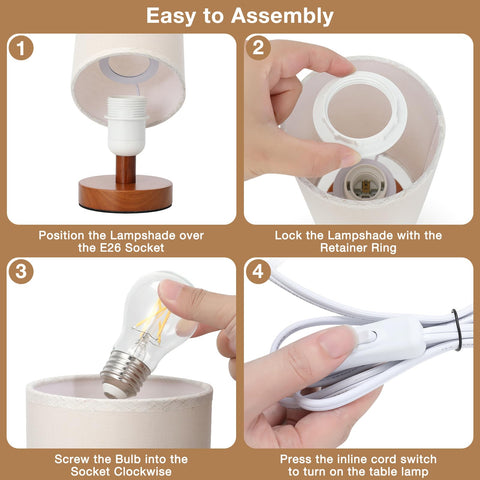 Easy to Assembly

1

Position the Lampshade over the E26 Socket

2

Lock the Lampshade with the Retainer Ring

3

Screw the Bulb into the Socket Clockwise

4

Press the inline cord switch to turn on the table lamp