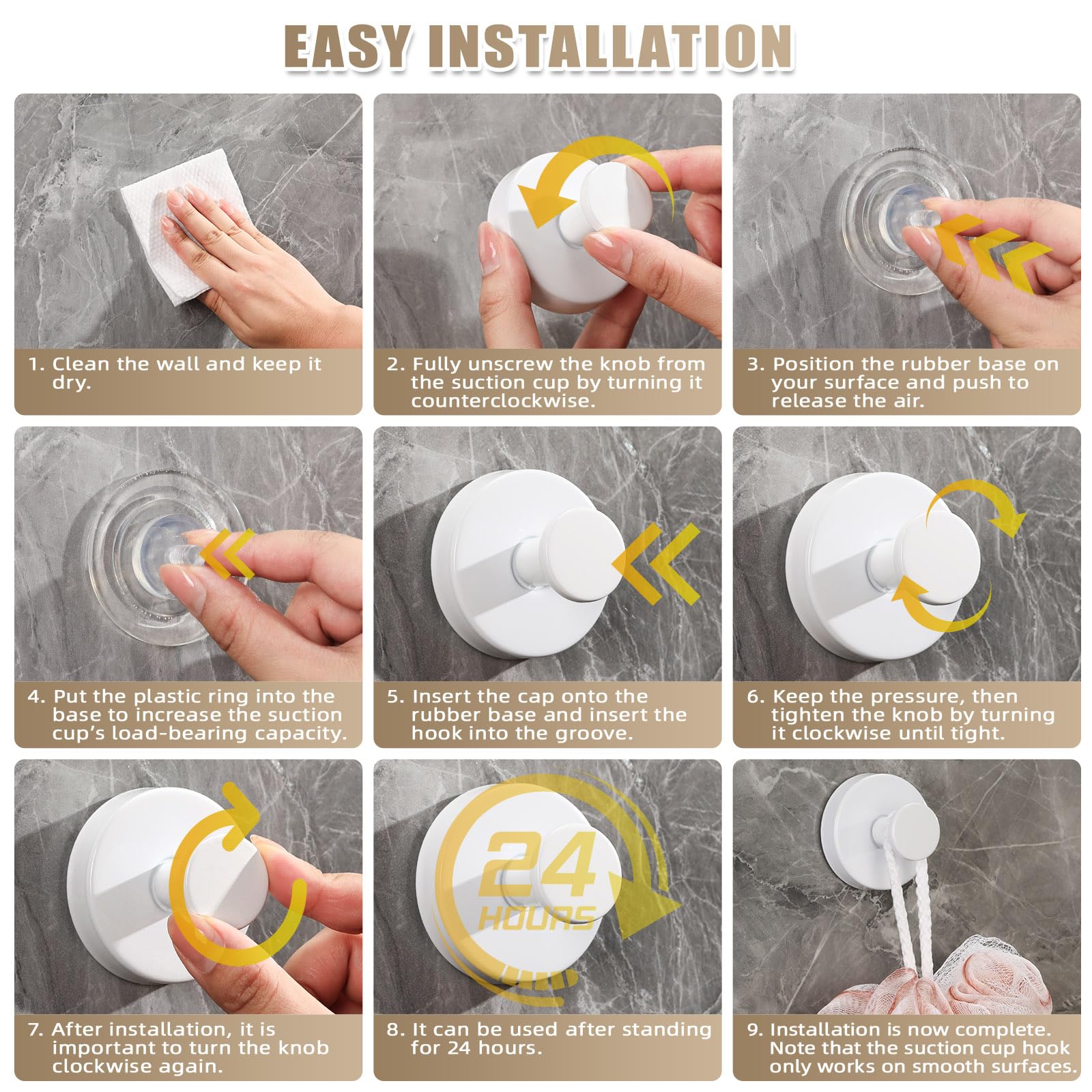 EASY INSTALLATION

1. Clean the wall and keep it dry.

2. Fully unscrew the knob from the suction cup by turning it counterclockwise.

3. Position the rubber base on your surface and push to release the air.

4. Put the plastic ring into the base to increase the suction cup's load-bearing capacity.

5. Insert the cap onto the rubber base and insert the hook into the groove.

6. Keep the pressure, then tighten the knob by turning it clockwise until tight.

7. After installation, it is important to turn the knob clockwise again.

24 HOURS

8. It can be used after standing for 24 hours.

9. Installation is now complete. Note that the suction cup hook only works on smooth surfaces.