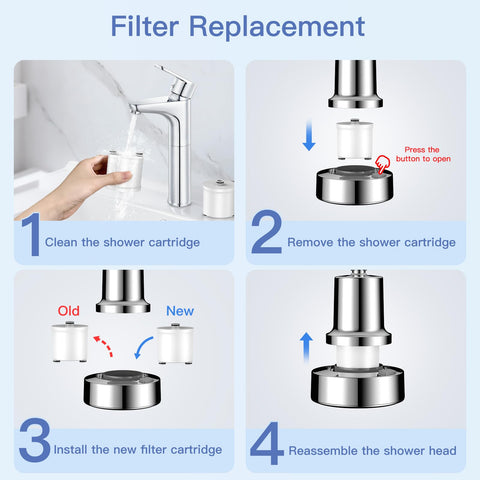 Filter Replacement

1 Clean the shower cartridge

Press the button to open

2 Remove the shower cartridge

Old

New

3 Install the new filter cartridge

4 Reassemble the shower head