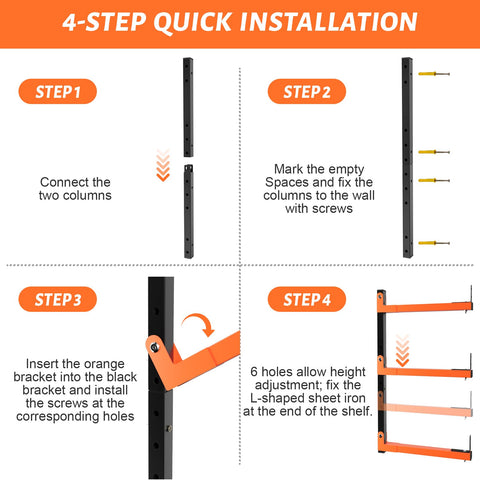 4-STEP QUICK INSTALLATION

STEP 1

Connect the two columns

STEP 2

Mark the empty Spaces and fix the columns to the wall with screws

STEP 3

Insert the orange bracket into the black bracket and install the screws at the corresponding holes

STEP 4

6 holes allow height adjustment; fix the L-shaped sheet iron at the end of the shelf.