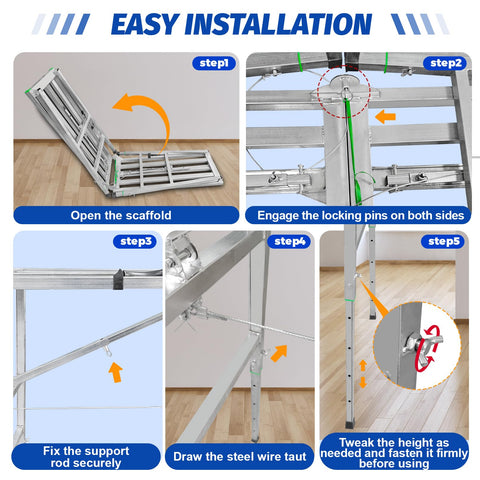 EASY INSTALLATION

step1
Open the scaffold

step2
Engage the locking pins on both sides

step3
Fix the support rod securely

step4
Draw the steel wire taut

step5
Tweak the height as needed and fasten it firmly before using