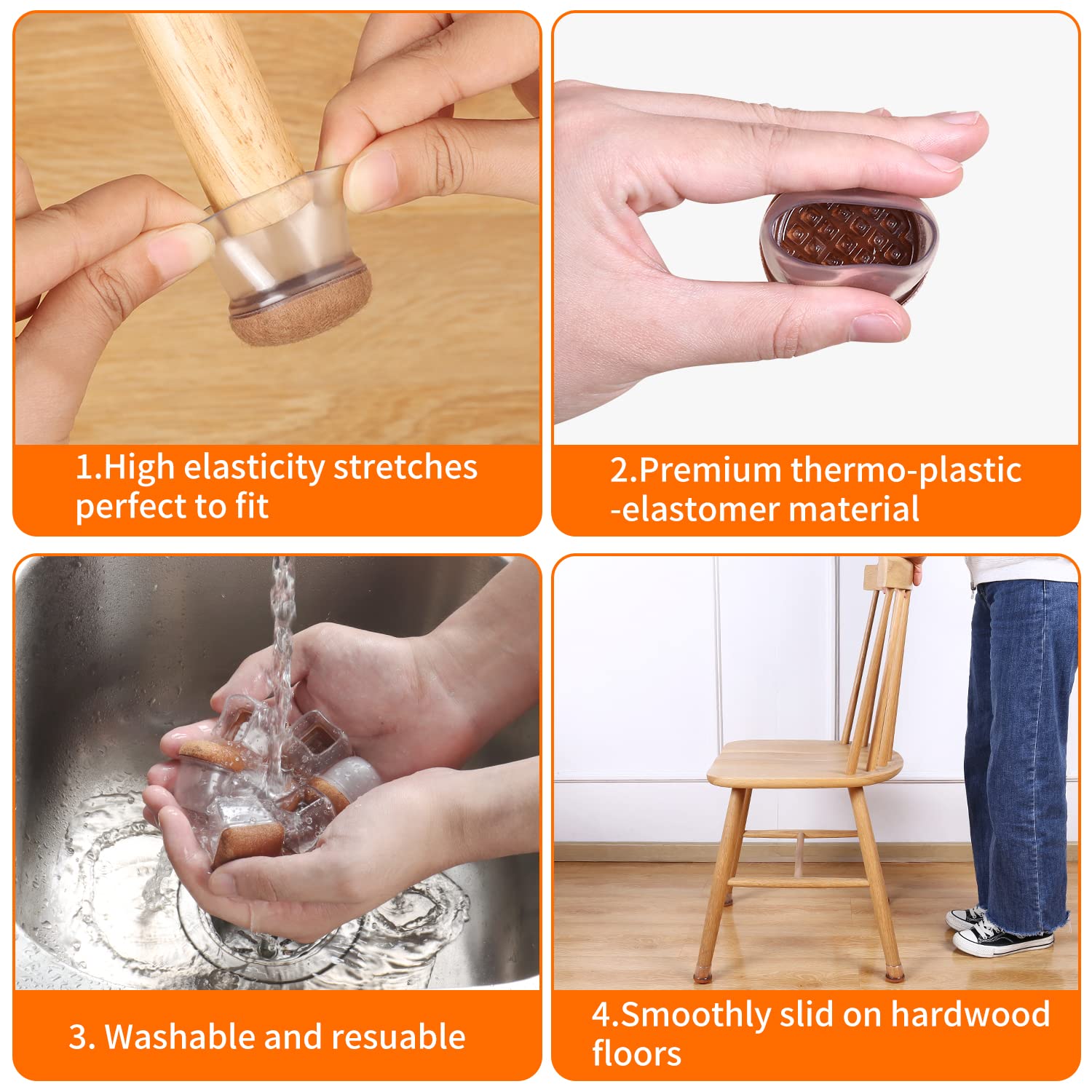 1.High elasticity stretches perfect to fit

2.Premium thermo-plastic -elastomer material

3. Washable and resuable

4.Smoothly slid on hardwood floors