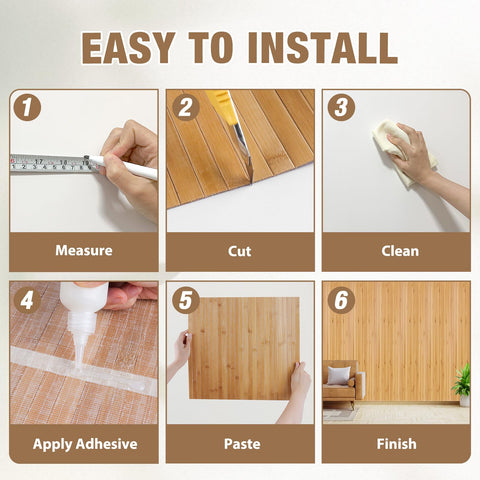 EASY TO INSTALL

1
Measure

2
Cut

3
Clean

4
Apply Adhesive

5
Paste

6
Finish