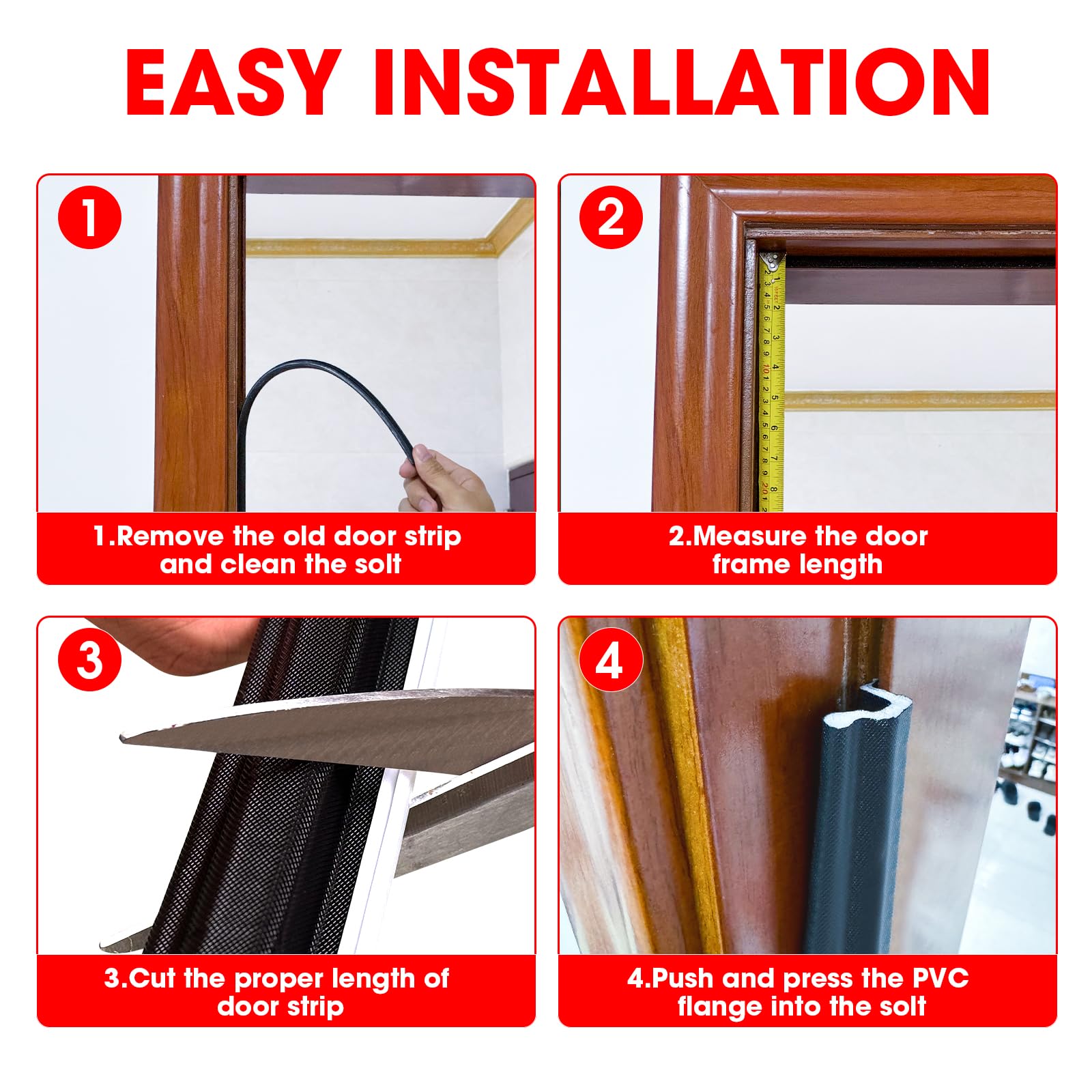 EASY INSTALLATION

1

1.Remove the old door strip and clean the solt

2

2.Measure the door frame length

3

3.Cut the proper length of door strip

4

4.Push and press the PVC flange into the solt