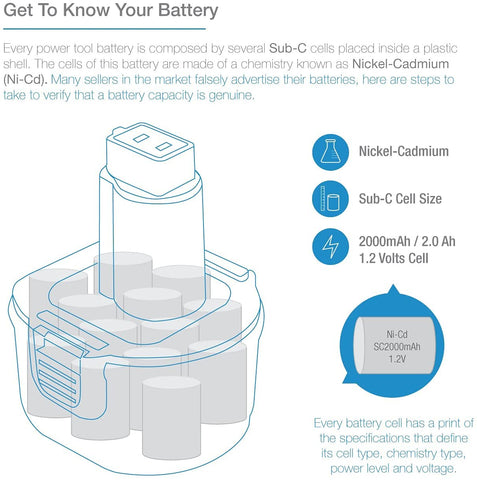 Get To Know Your Battery

Every power tool battery is composed by several Sub-C cells placed inside a plastic shell. The cells of this battery are made of a chemistry known as Nickel-Cadmium (Ni-Cd). Many sellers in the market falsely advertise their batteries, here are steps to take to verify that a battery capacity is genuine.

Nickel-Cadmium

Sub-C Cell Size

2000mAh / 2.0 Ah
1.2 Volts Cell

Ni-Cd
SC2000mAh
1.2V

Every battery cell has a print of the specifications that define its cell type, chemistry type, power level and voltage.