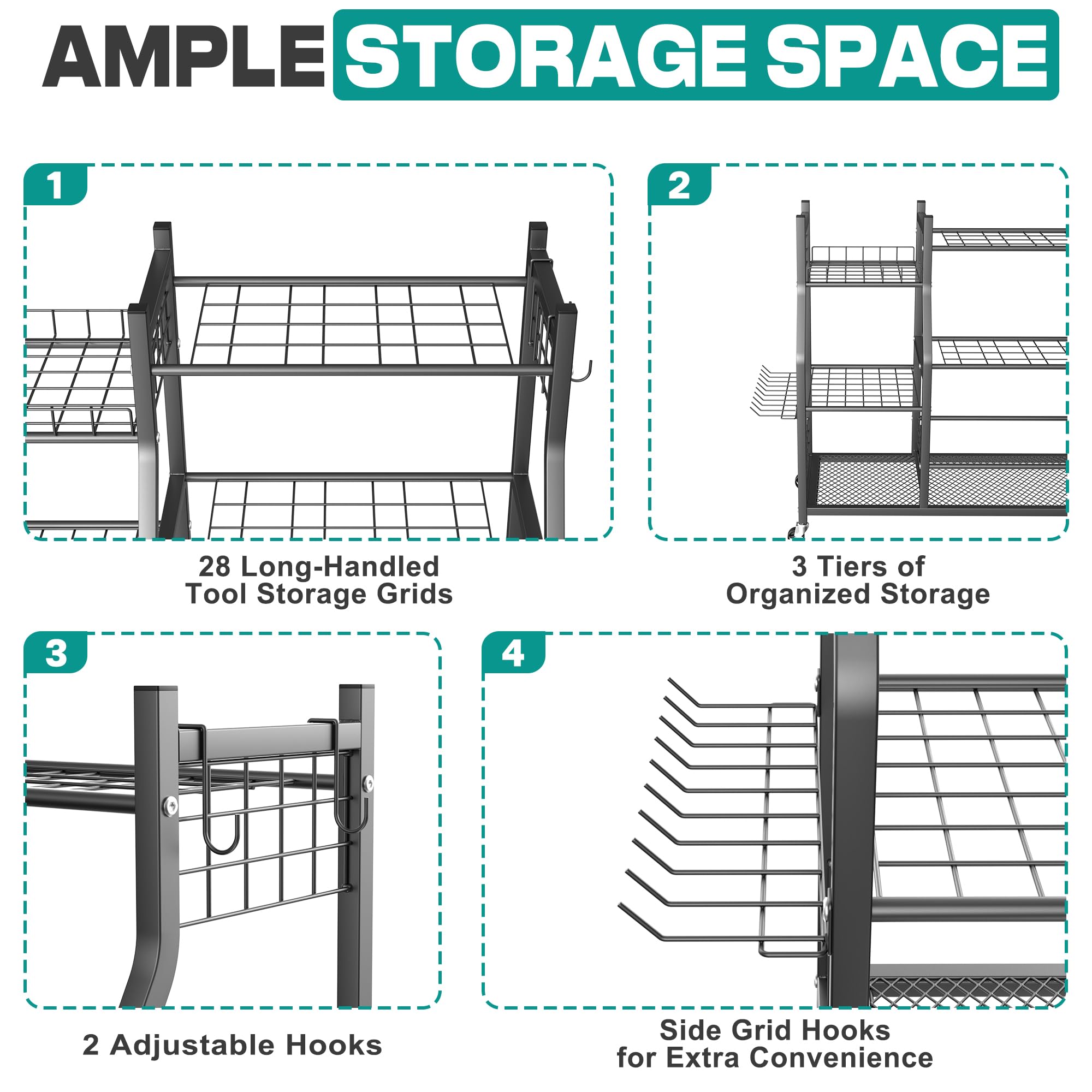 AMPLE STORAGE SPACE

1

28 Long-Handled Tool Storage Grids

2

3 Tiers of Organized Storage

3

2 Adjustable Hooks

4

Side Grid Hooks for Extra Convenience