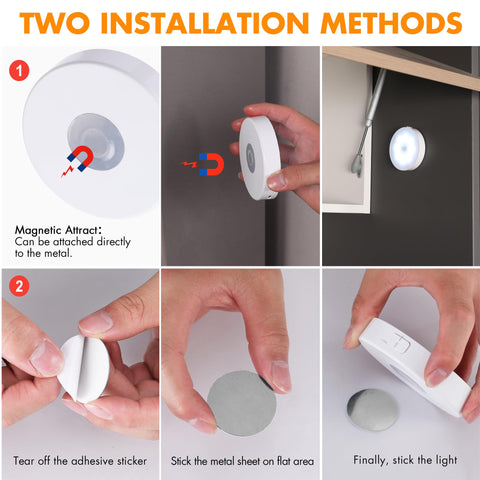 TWO INSTALLATION METHODS

1

Magnetic Attract:
Can be attached directly to the metal.

2

Tear off the adhesive sticker

Stick the metal sheet on flat area

Finally, stick the light