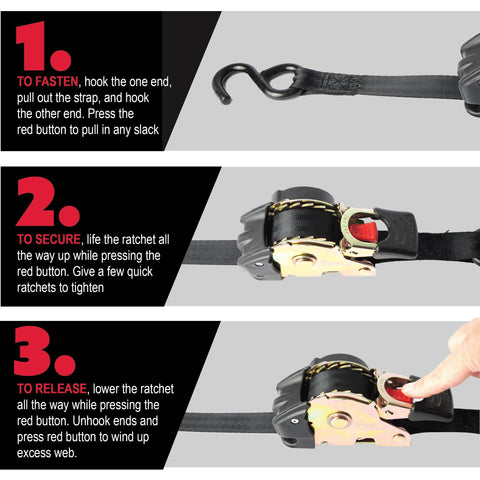 1.

TO FASTEN, hook the one end, pull out the strap, and hook the other end. Press the red button to pull in any slack

2.

TO SECURE, life the ratchet all the way up while pressing the red button. Give a few quick ratchets to tighten

3.

TO RELEASE, lower the ratchet all the way while pressing the red button. Unhook ends and press red button to wind up excess web.