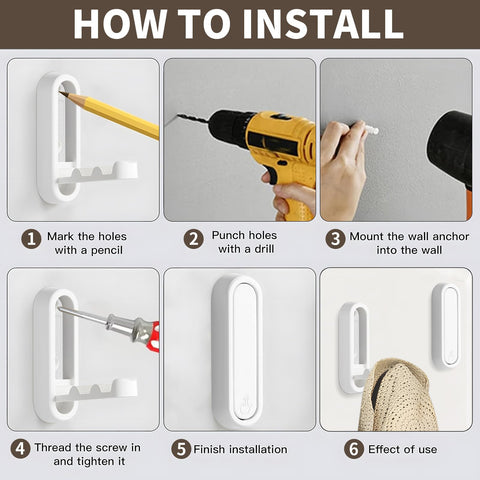 HOW TO INSTALL

1 Mark the holes with a pencil

2 Punch holes with a drill

3 Mount the wall anchor into the wall

4 Thread the screw in and tighten it

5 Finish installation

6 Effect of use