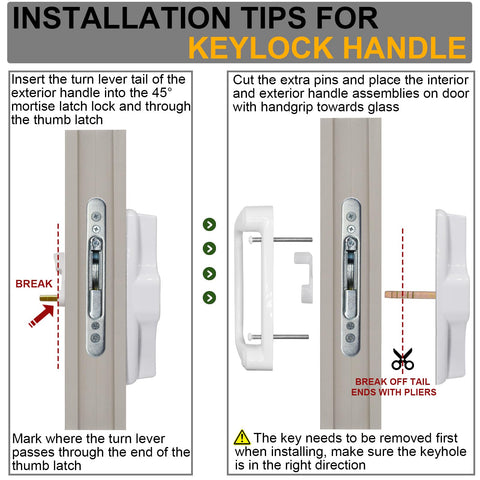 INSTALLATION TIPS FOR
KEYLOCK HANDLE

Insert the turn lever tail of the exterior handle into the 45° mortise latch lock and through the thumb latch

BREAK

Mark where the turn lever passes through the end of the thumb latch

Cut the extra pins and place the interior and exterior handle assemblies on door with handgrip towards glass

BREAK OFF TAIL ENDS WITH PLIERS

The key needs to be removed first when installing, make sure the keyhole is in the right direction