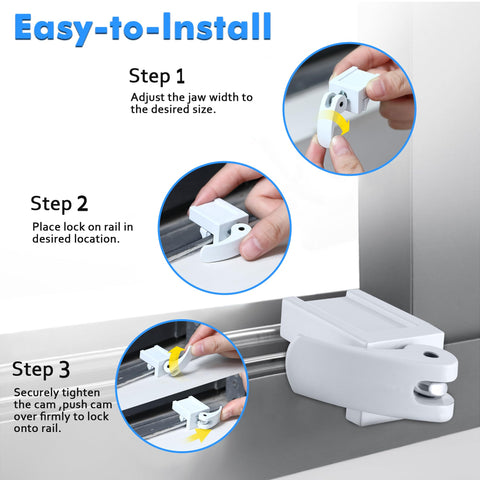 Easy-to-Install

Step 1

Adjust the jaw width to the desired size.

Step 2

Place lock on rail in desired location.

Step 3

Securely tighten the cam ,push cam over firmly to lock onto rail.