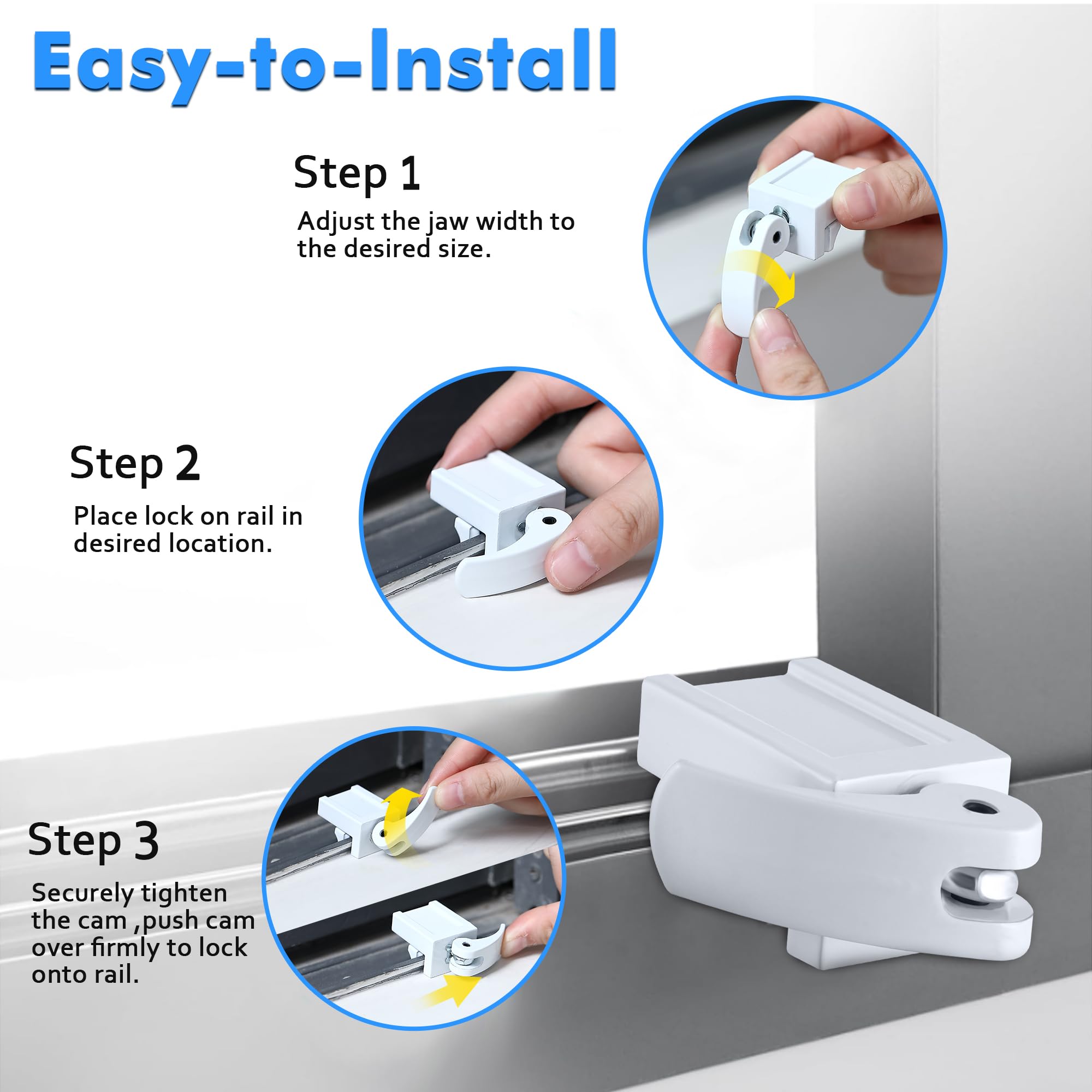 Easy-to-Install

Step 1

Adjust the jaw width to the desired size.

Step 2

Place lock on rail in desired location.

Step 3

Securely tighten the cam ,push cam over firmly to lock onto rail.