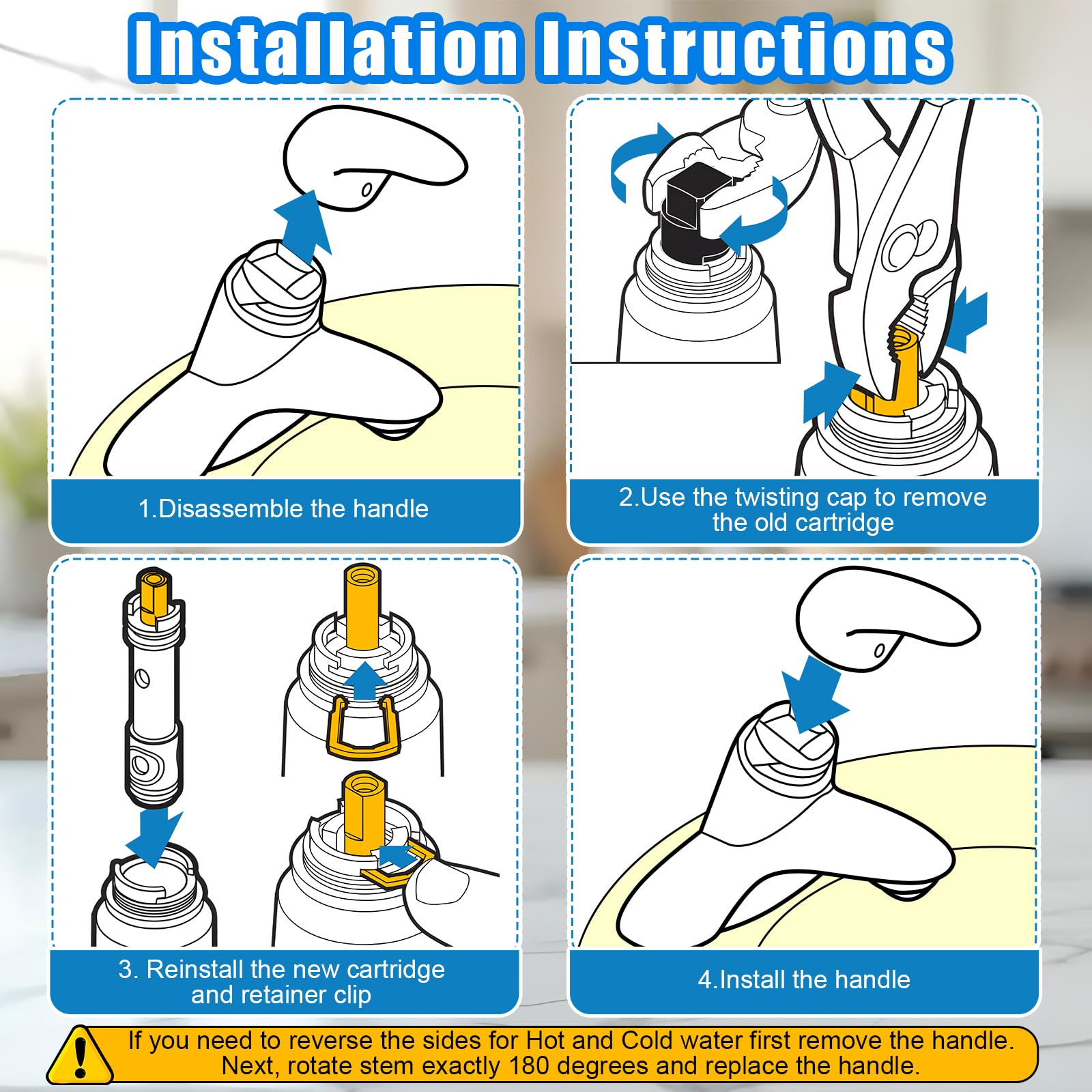 Installation Instructions

1.Disassemble the handle

2.Use the twisting cap to remove the old cartridge

3. Reinstall the new cartridge and retainer clip

4.Install the handle

If you need to reverse the sides for Hot and Cold water first remove the handle. Next, rotate stem exactly 180 degrees and replace the handle.