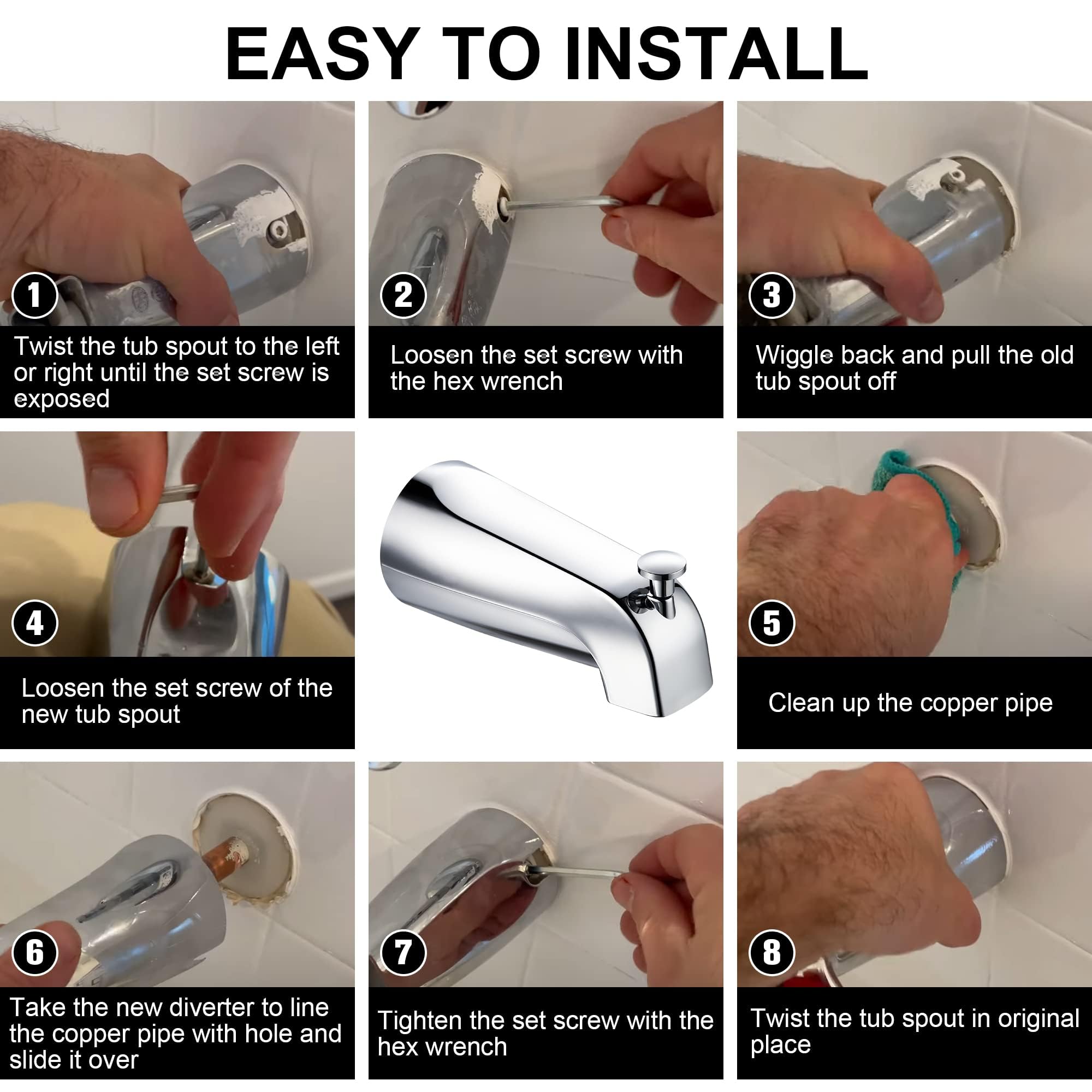 EASY TO INSTALL

1
Twist the tub spout to the left or right until the set screw is exposed

2
Loosen the set screw with the hex wrench

3
Wiggle back and pull the old tub spout off

4
Loosen the set screw of the new tub spout

5
Clean up the copper pipe

6
Take the new diverter to line the copper pipe with hole and slide it over

7
Tighten the set screw with the hex wrench

8
Twist the tub spout in original place