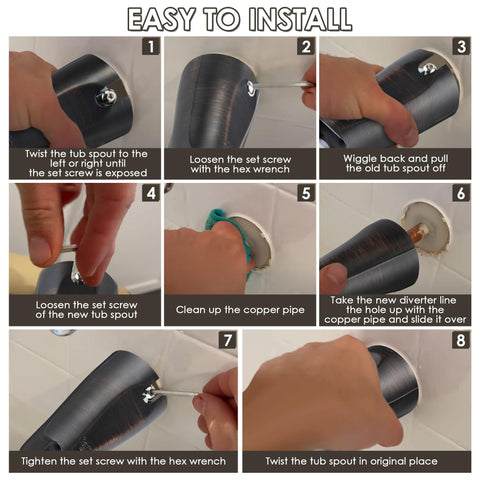 EASY TO INSTALL

1
Twist the tub spout to the left or right until the set screw is exposed

2
Loosen the set screw with the hex wrench

3
Wiggle back and pull the old tub spout off

4
Loosen the set screw of the new tub spout

5
Clean up the copper pipe

6
Take the new diverter line the hole up with the copper pipe and slide it over

7
Tighten the set screw with the hex wrench

8
Twist the tub spout in original place