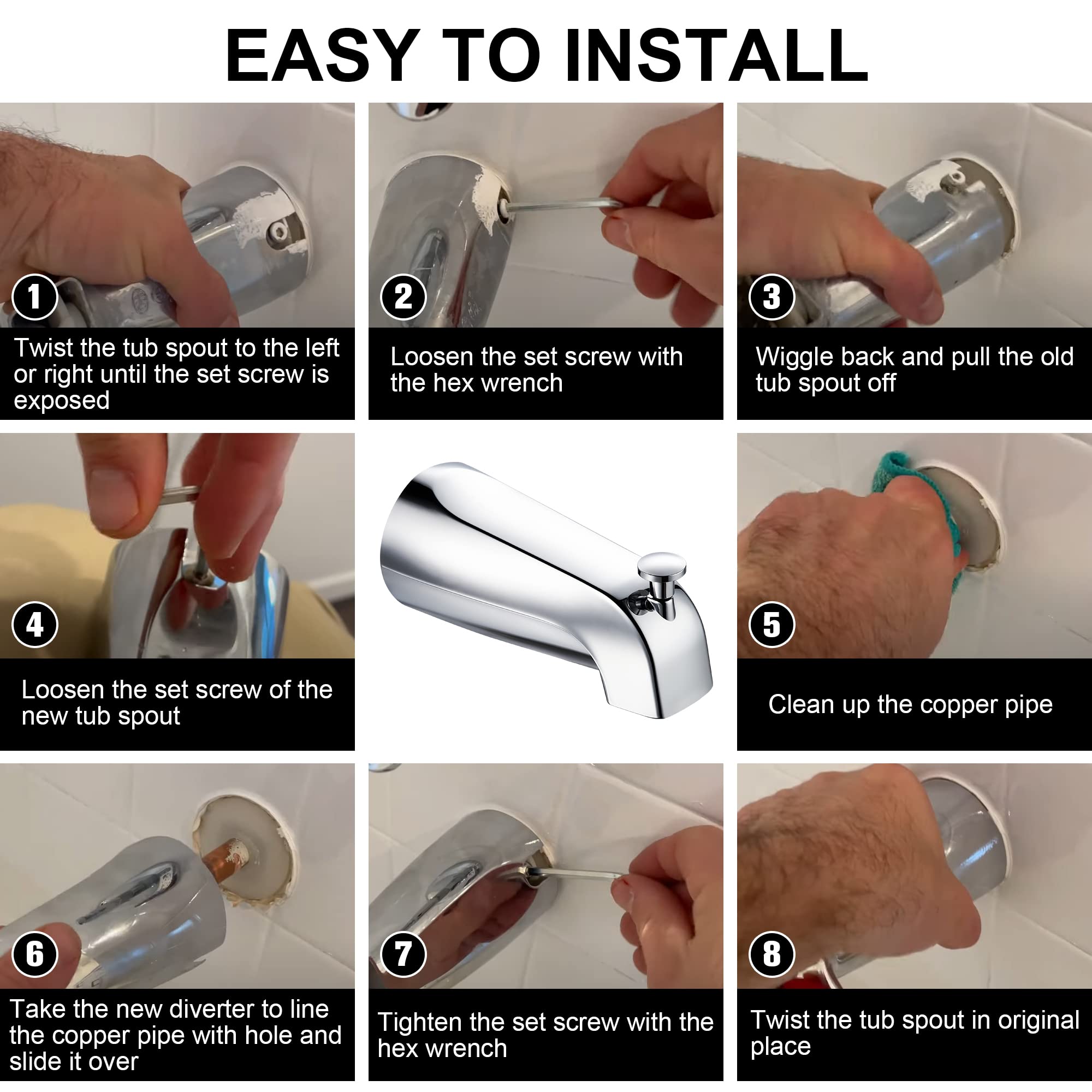 EASY TO INSTALL

1
Twist the tub spout to the left or right until the set screw is exposed

2
Loosen the set screw with the hex wrench

3
Wiggle back and pull the old tub spout off

4
Loosen the set screw of the new tub spout

5
Clean up the copper pipe

6
Take the new diverter to line the copper pipe with hole and slide it over

7
Tighten the set screw with the hex wrench

8
Twist the tub spout in original place