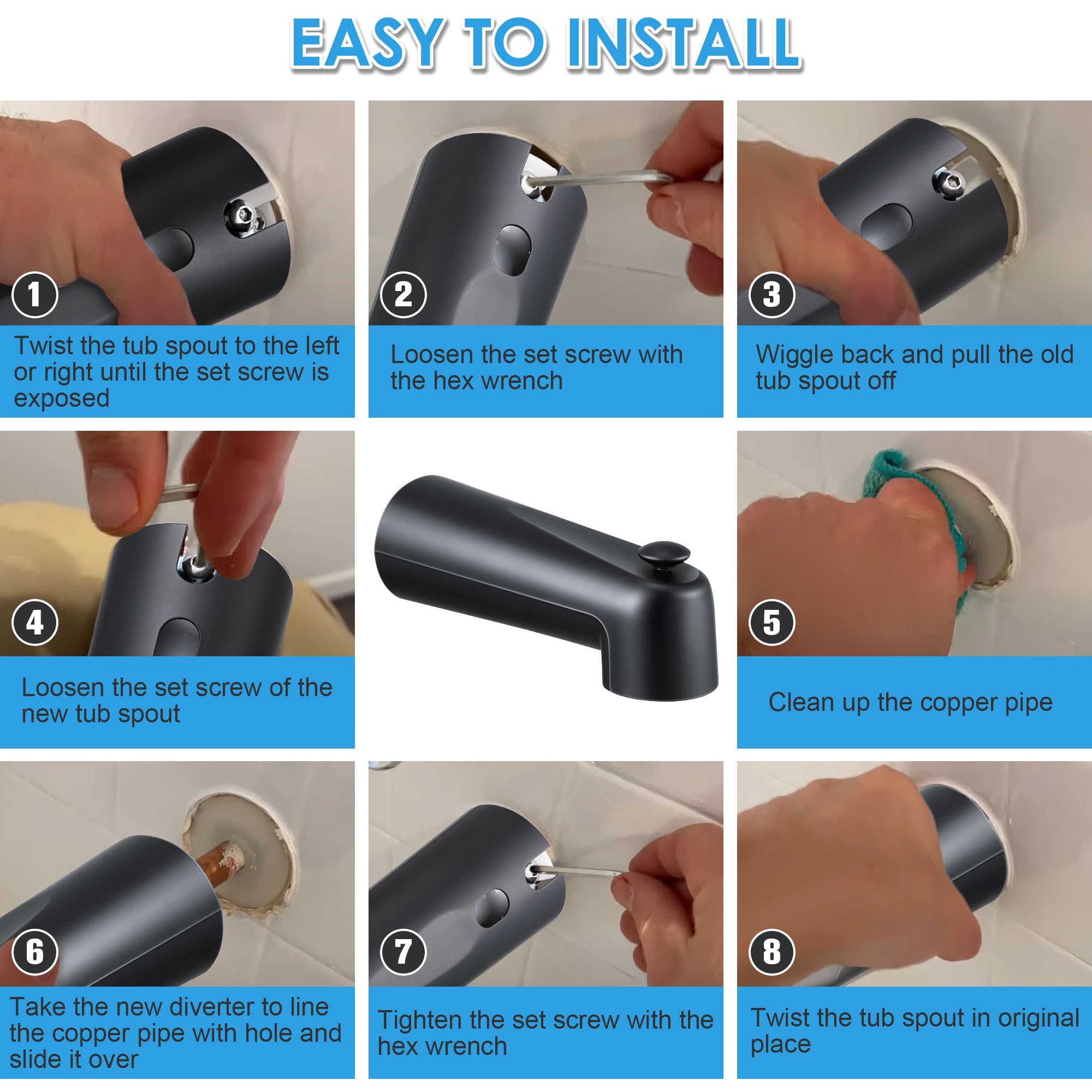 EASY TO INSTALL

1
Twist the tub spout to the left or right until the set screw is exposed

2
Loosen the set screw with the hex wrench

3
Wiggle back and pull the old tub spout off

4
Loosen the set screw of the new tub spout

5
Clean up the copper pipe

6
Take the new diverter to line the copper pipe with hole and slide it over

7
Tighten the set screw with the hex wrench

8
Twist the tub spout in original place