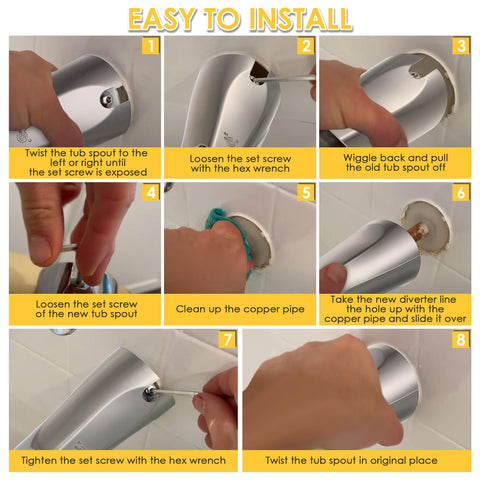 EASY TO INSTALL

1
Twist the tub spout to the left or right until the set screw is exposed

2
Loosen the set screw with the hex wrench

3
Wiggle back and pull the old tub spout off

4
Loosen the set screw of the new tub spout

5
Clean up the copper pipe

6
Take the new diverter line the hole up with the copper pipe and slide it over

7
Tighten the set screw with the hex wrench

8
Twist the tub spout in original place