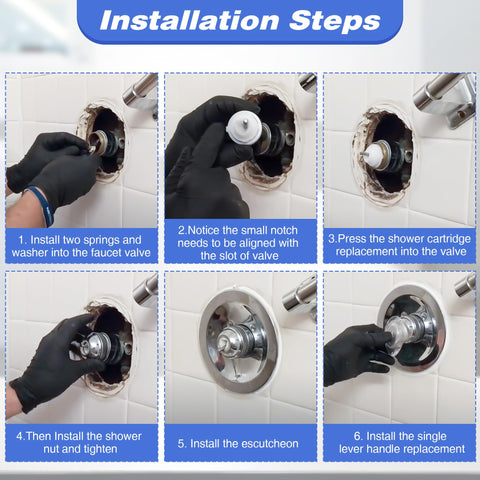 Installation Steps

1. Install two springs and washer into the faucet valve

2.Notice the small notch needs to be aligned with the slot of valve

3.Press the shower cartridge replacement into the valve

4.Then Install the shower nut and tighten

5. Install the escutcheon

6. Install the single lever handle replacement