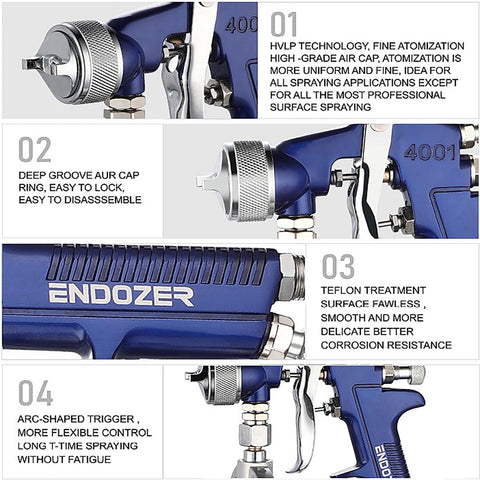 400

01

HVLP TECHNOLOGY, FINE ATOMIZATION HIGH -GRADE AIR CAP, ATOMIZATION IS MORE UNIFORM AND FINE, IDEA FOR ALL SPRAYING APPLICATIONS EXCEPT FOR ALL THE MOST PROFESSIONAL SURFACE SPRAYING

02

DEEP GROOVE AUR CAP RING, EASY TO LOCK, EASY TO DISASSSEMBLE

4001

ENDOZER

03

TEFLON TREATMENT SURFACE FAWLESS , SMOOTH AND MORE DELICATE BETTER CORROSION RESISTANCE

04

ARC-SHAPED TRIGGER , MORE FLEXIBLE CONTROL LONG T-TIME SPRAYING WITHOUT FATIGUE

ENDO