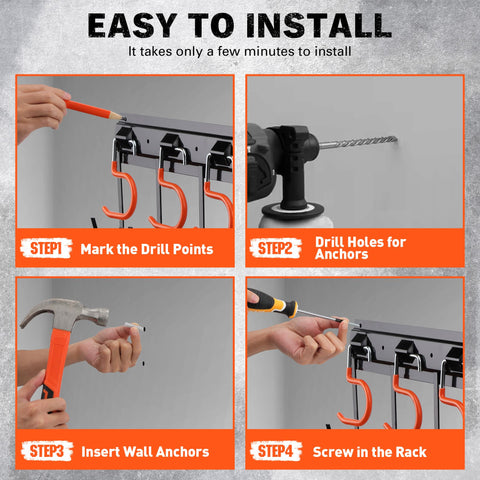 EASY TO INSTALL
It takes only a few minutes to install

STEP1 Mark the Drill Points

STEP2 Drill Holes for Anchors

STEP3 Insert Wall Anchors

STEP4 Screw in the Rack