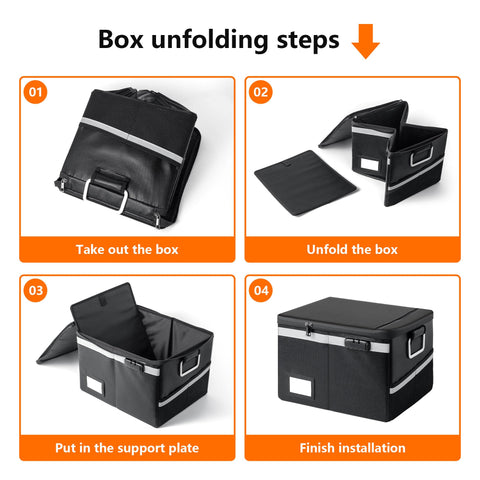 Box unfolding steps

01

Take out the box

02

Unfold the box

03

Put in the support plate

04

Finish installation