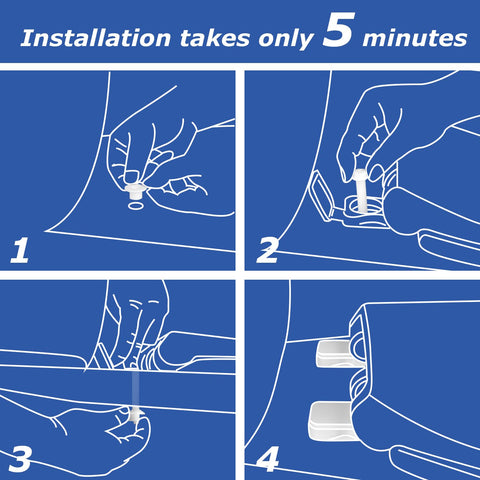 Installation takes only 5 minutes

1

2

3

4