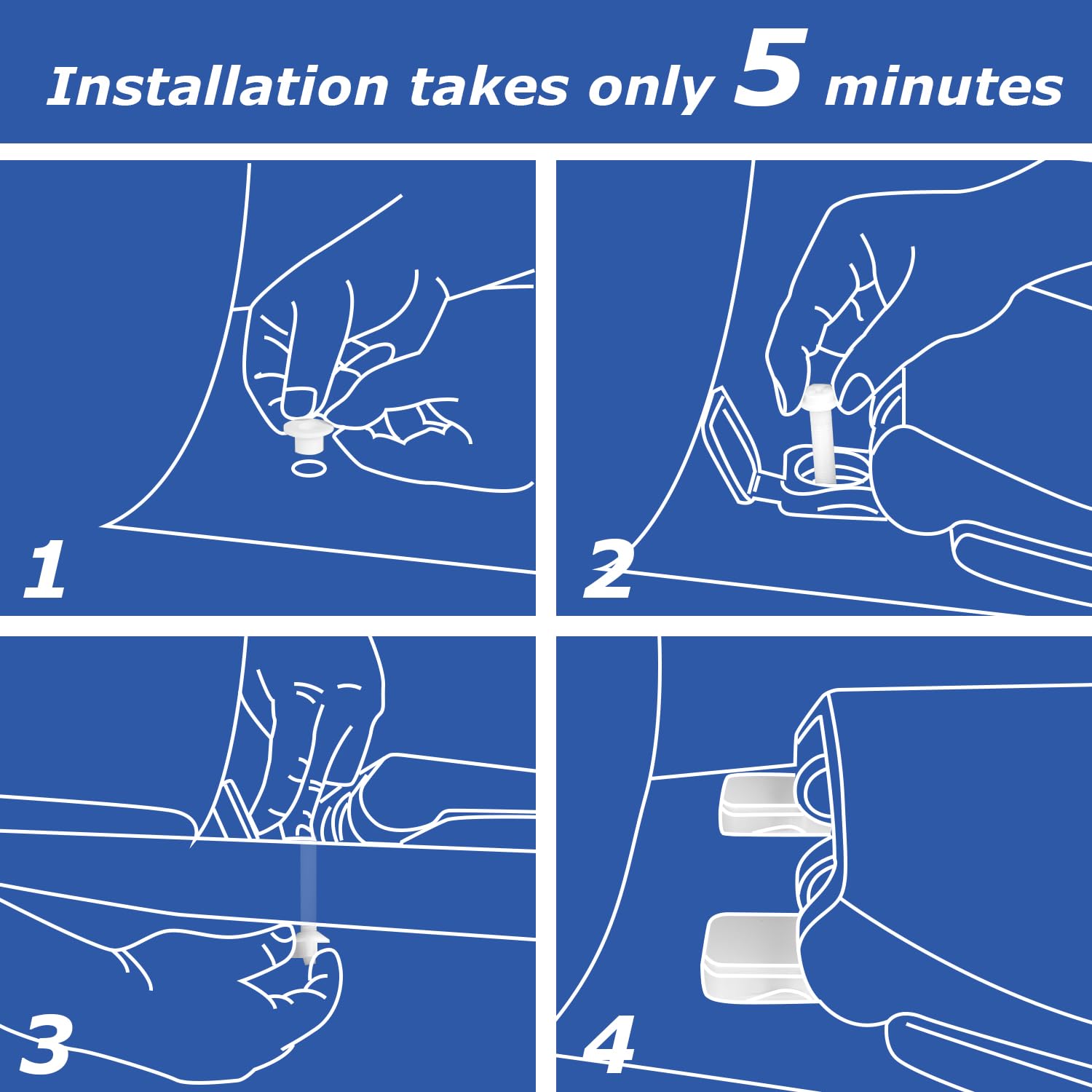 Installation takes only 5 minutes

1

2

3

4