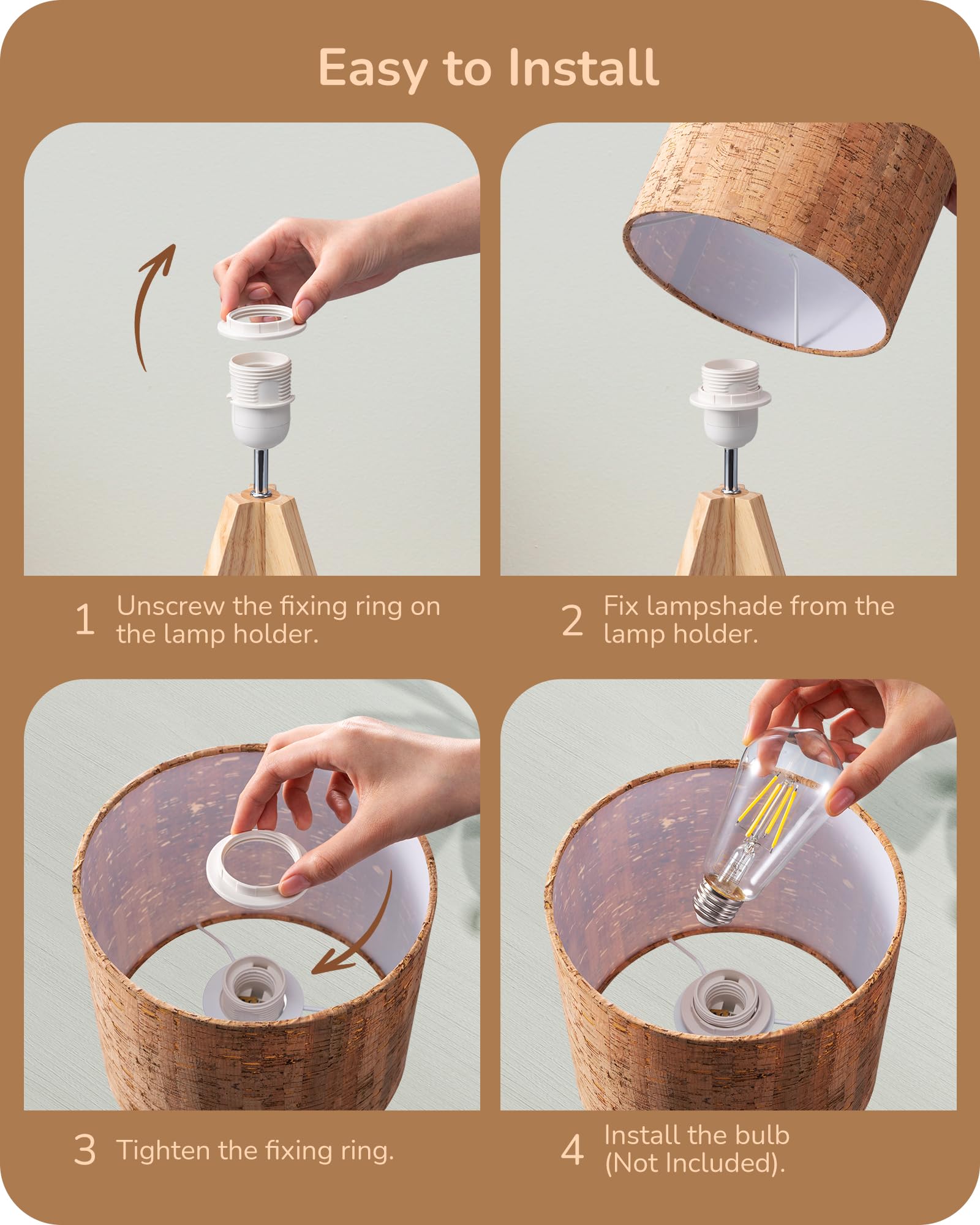 Easy to Install

1 Unscrew the fixing ring on the lamp holder.

2 Fix lampshade from the lamp holder.

3 Tighten the fixing ring.

4 Install the bulb (Not Included).