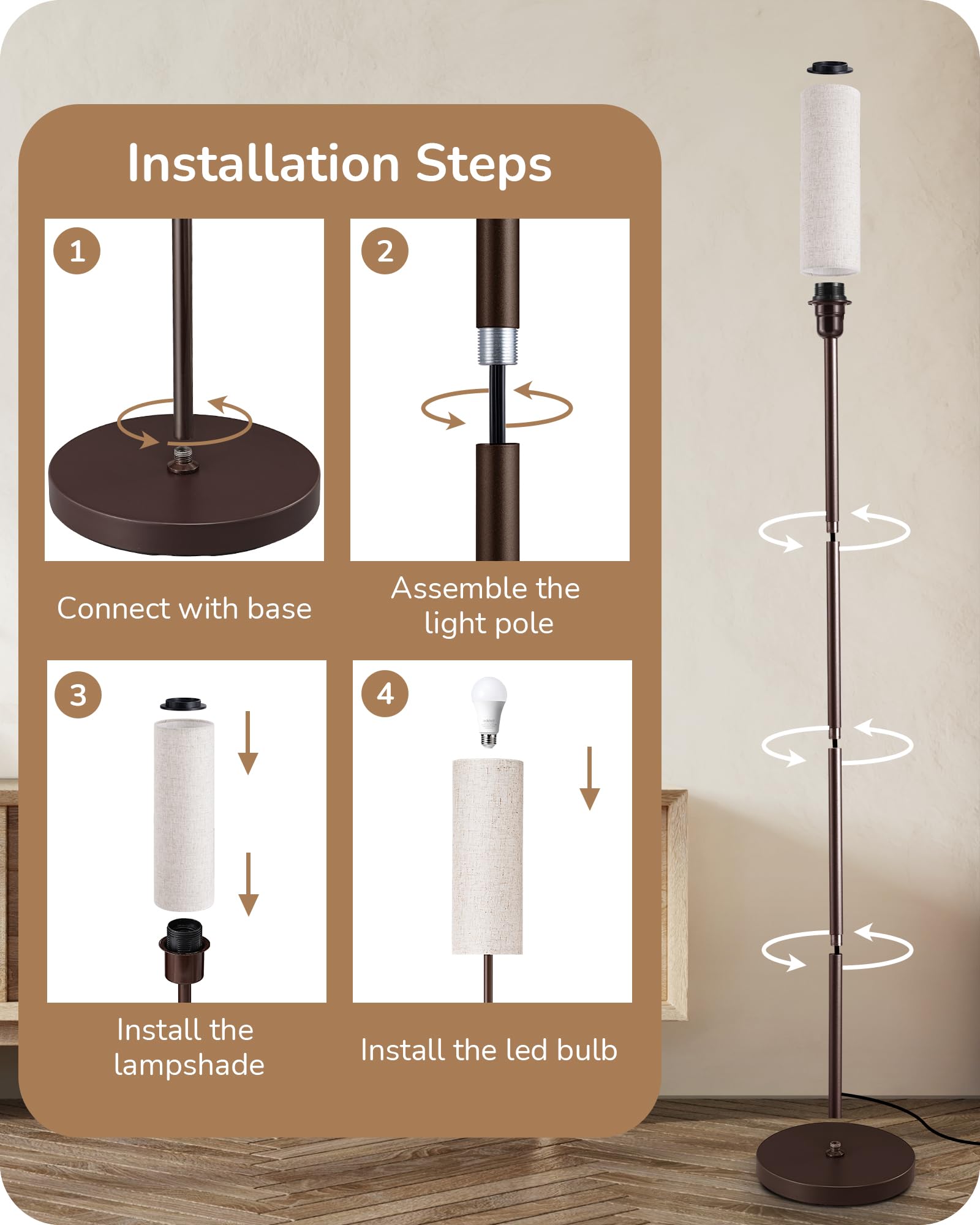 Installation Steps

1

Connect with base

2

Assemble the light pole

3

Install the lampshade

4

Install the led bulb