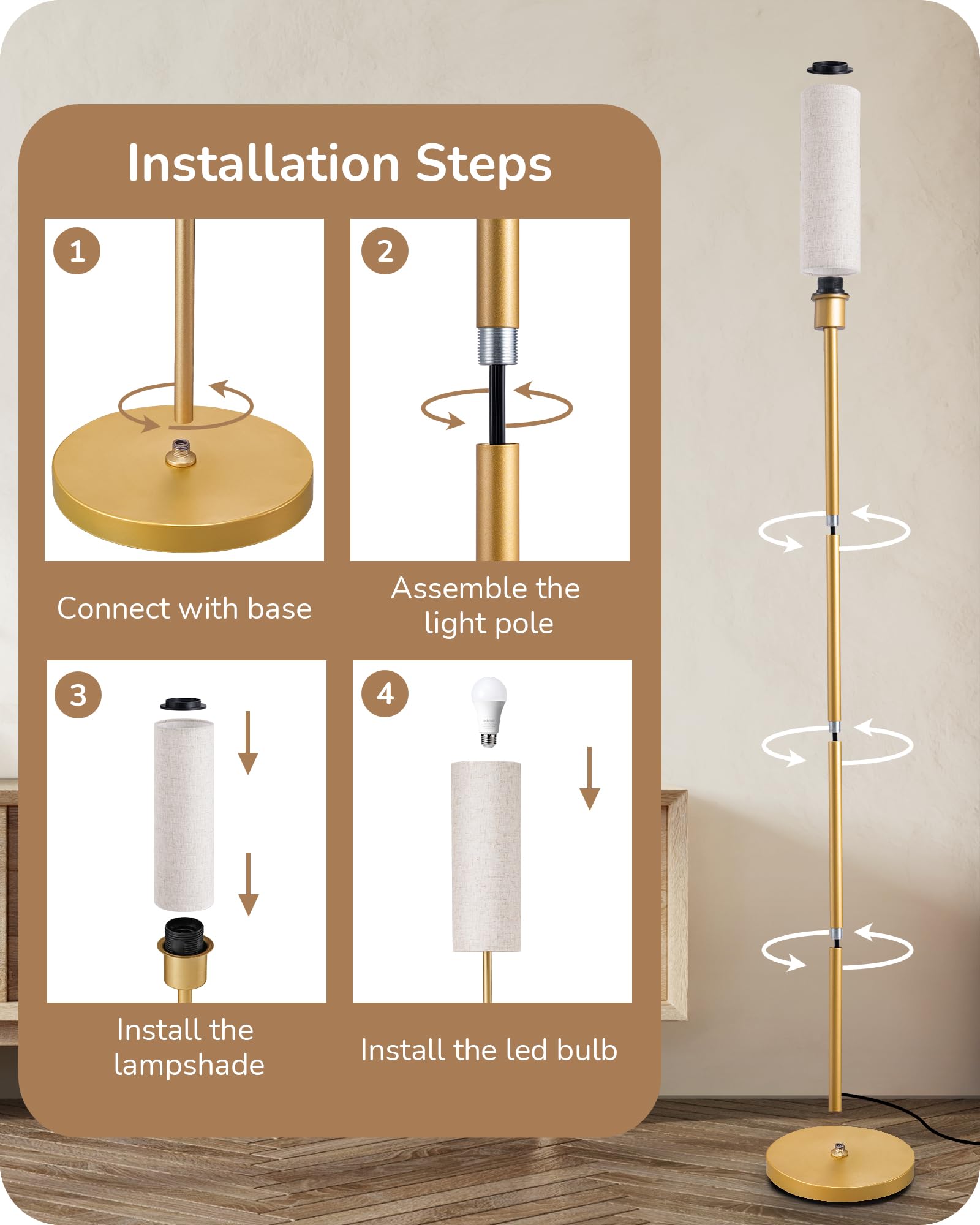 Installation Steps

1

Connect with base

2

Assemble the light pole

3

Install the lampshade

4

Install the led bulb