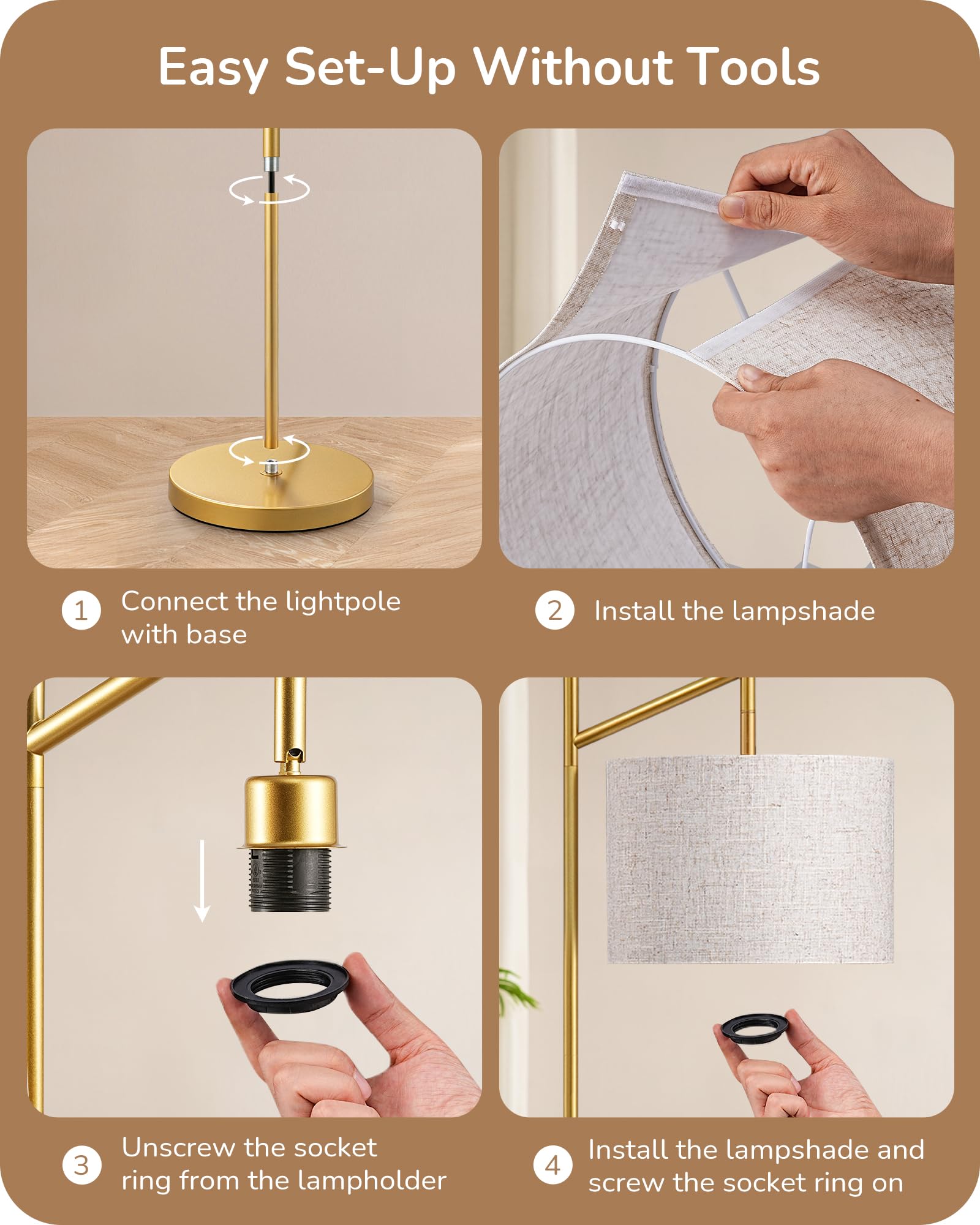 Easy Set-Up Without Tools

1 Connect the lightpole with base

2 Install the lampshade

3 Unscrew the socket ring from the lampholder

4 Install the lampshade and screw the socket ring on