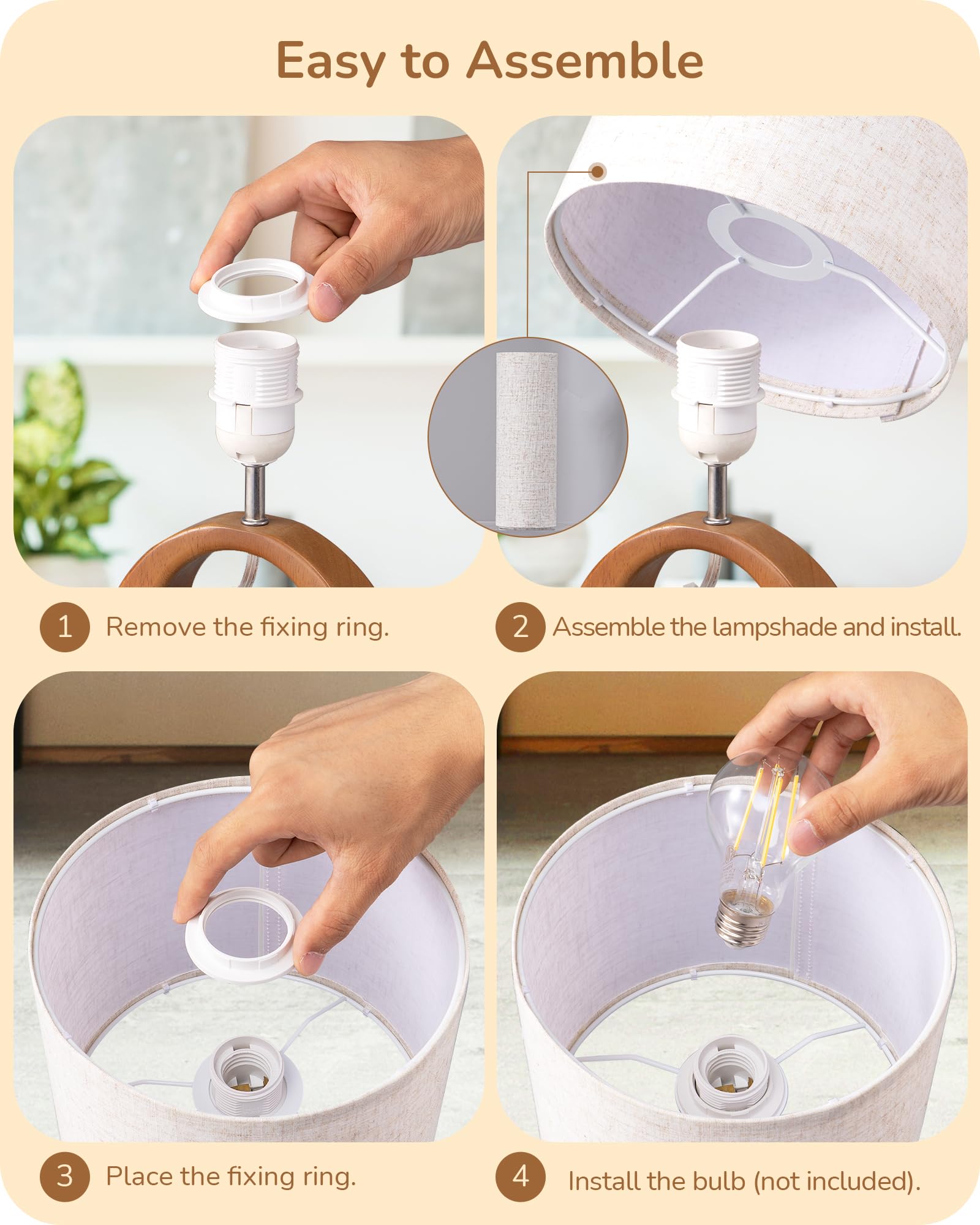 Easy to Assemble

1 Remove the fixing ring.

2 Assemble the lampshade and install.

3 Place the fixing ring.

4 Install the bulb (not included).