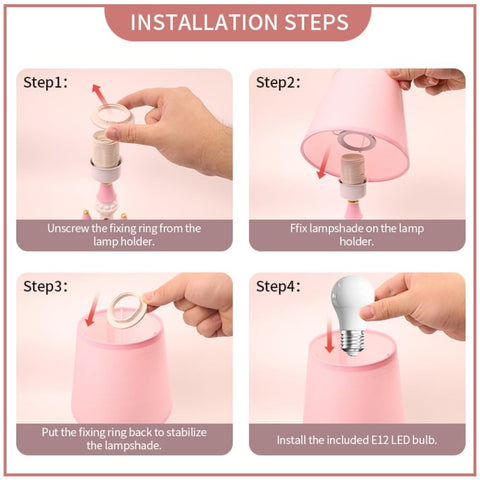 INSTALLATION STEPS

Step1:

Unscrew the fixing ring from the lamp holder.

Step2:

Ffix lampshade on the lamp holder.

Step3:

Put the fixing ring back to stabilize the lampshade.

Step4:

Install the included E12 LED bulb.