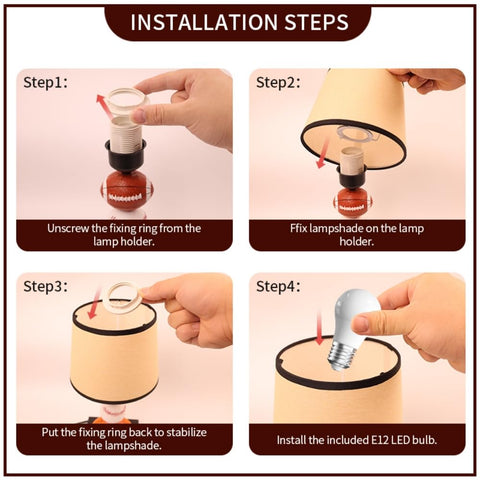 INSTALLATION STEPS

Step1:

Unscrew the fixing ring from the lamp holder.

Step2:

Ffix lampshade on the lamp holder.

Step3:

Put the fixing ring back to stabilize the lampshade.

Step4:

Install the included E12 LED bulb.