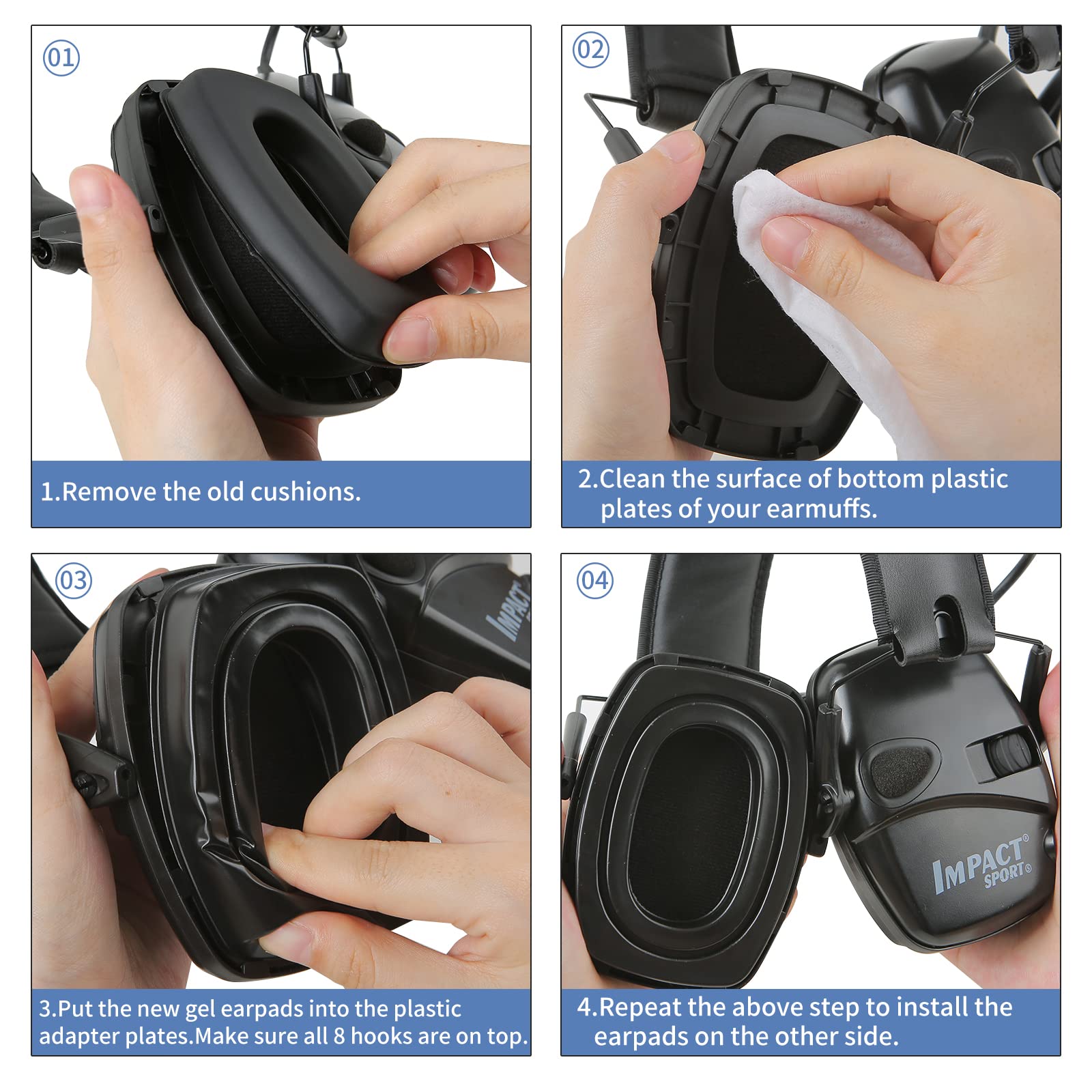 01

1.Remove the old cushions.

02

2.Clean the surface of bottom plastic plates of your earmuffs.

03

IMPACT

3.Put the new gel earpads into the plastic adapter plates.Make sure all 8 hooks are on top.

04

IMPACT® SPORT®

4.Repeat the above step to install the earpads on the other side.