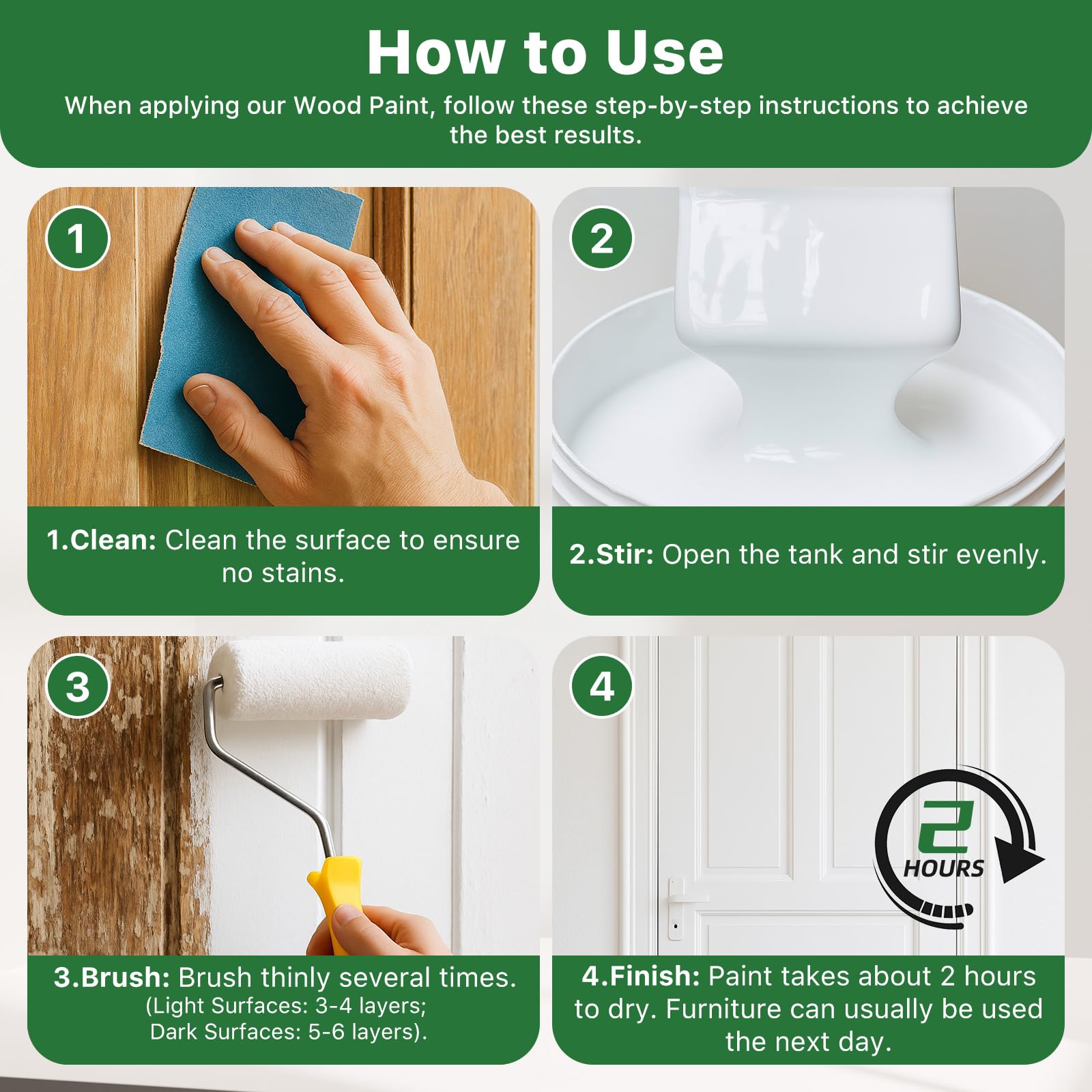 How to Use

When applying our Wood Paint, follow these step-by-step instructions to achieve the best results.

1

1.Clean: Clean the surface to ensure no stains.

2

2.Stir: Open the tank and stir evenly.

3

3.Brush: Brush thinly several times.
(Light Surfaces: 3-4 layers;
Dark Surfaces: 5-6 layers).

4

2 HOURS

4.Finish: Paint takes about 2 hours to dry. Furniture can usually be used the next day.