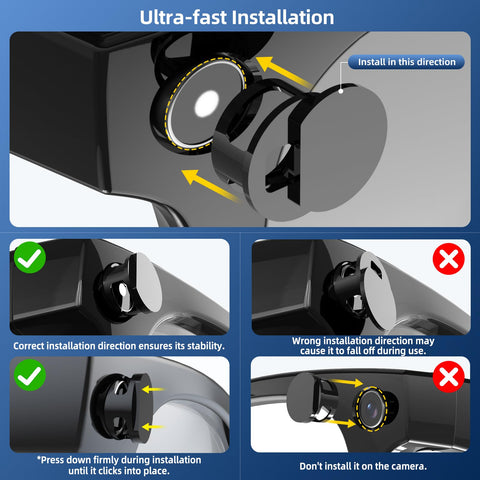 Ultra-fast Installation

Install in this direction

Correct installation direction ensures its stability.

Wrong installation direction may cause it to fall off during use.

*Press down firmly during installation until it clicks into place.

Don't install it on the camera.